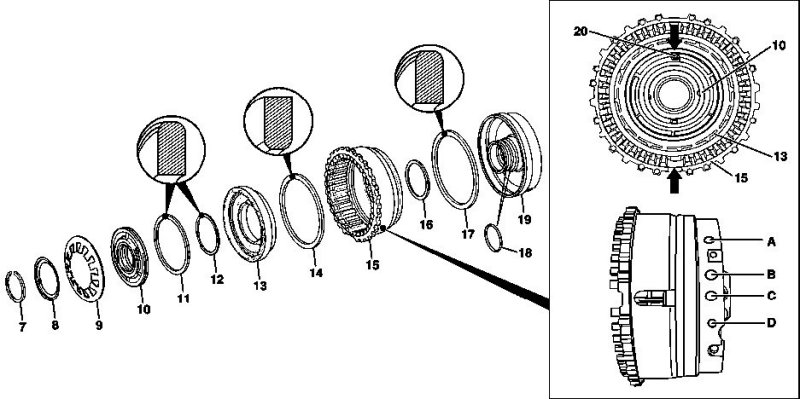 7
8
9
10
11
12
13
14
15
16
17
18
19
20
10
13
15
A
B
C
D