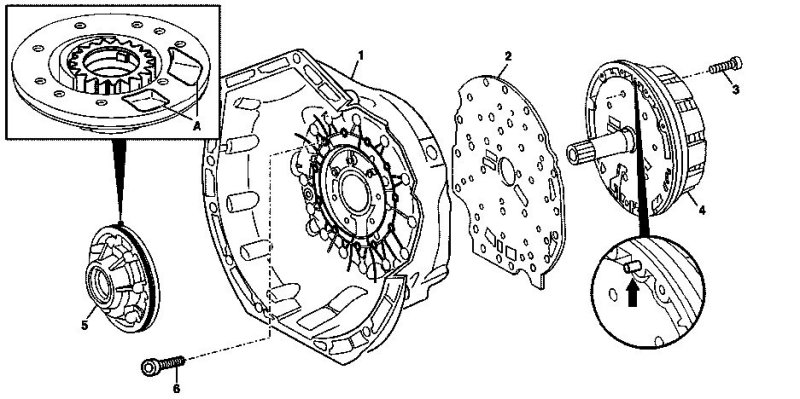 A
1
2
3
4
5
6