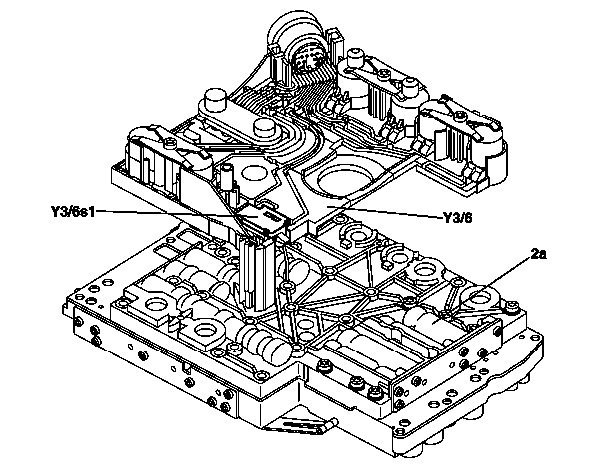 Y3/6s1
Y3/6
2a