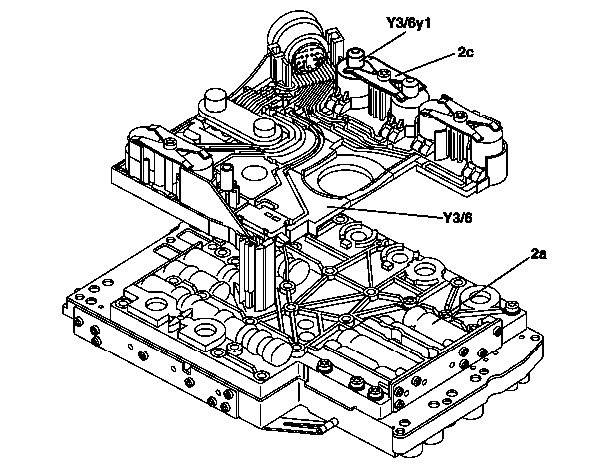 Y3/6y1
2c
Y3/6
2a