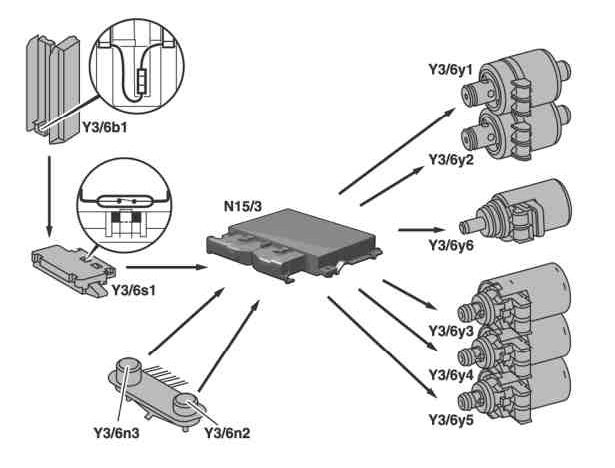 Y3/6b1

Y3/6s1

N15/3

Y3/6n3

Y3/6n2

Y3/6y1

Y3/6y2

Y3/6y6

Y3/6y3

Y3/6y4

Y3/6y5