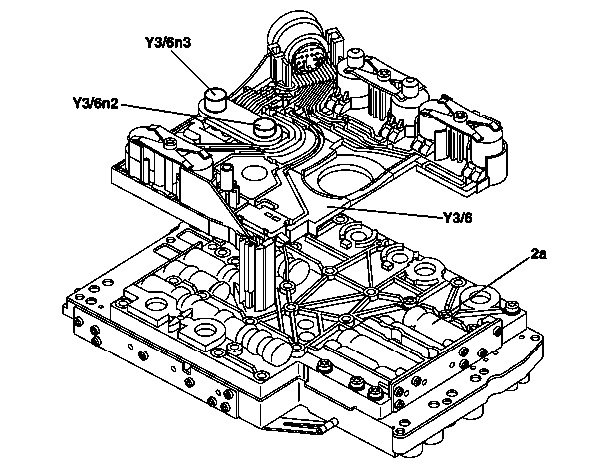 Y3/6n3

Y3/6n2

Y3/6

2a