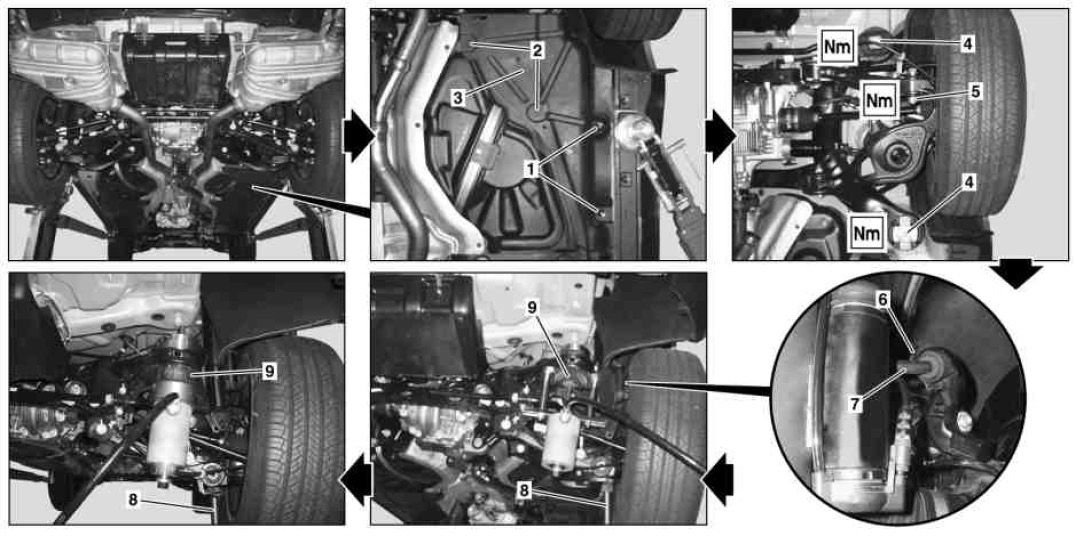 2
3
1
Nm
4
Nm
5
4
Nm
6
7
9
8
9
8