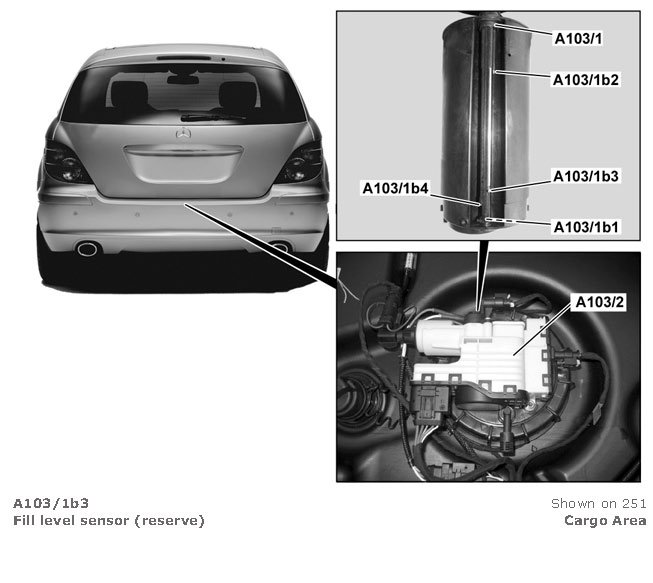 A103/1

A103/1b2

A103/1b3

A103/1b4

A103/1b1

A103/2

A103/1b3
Fill level sensor (reserve)

Shown on 251
Cargo Area