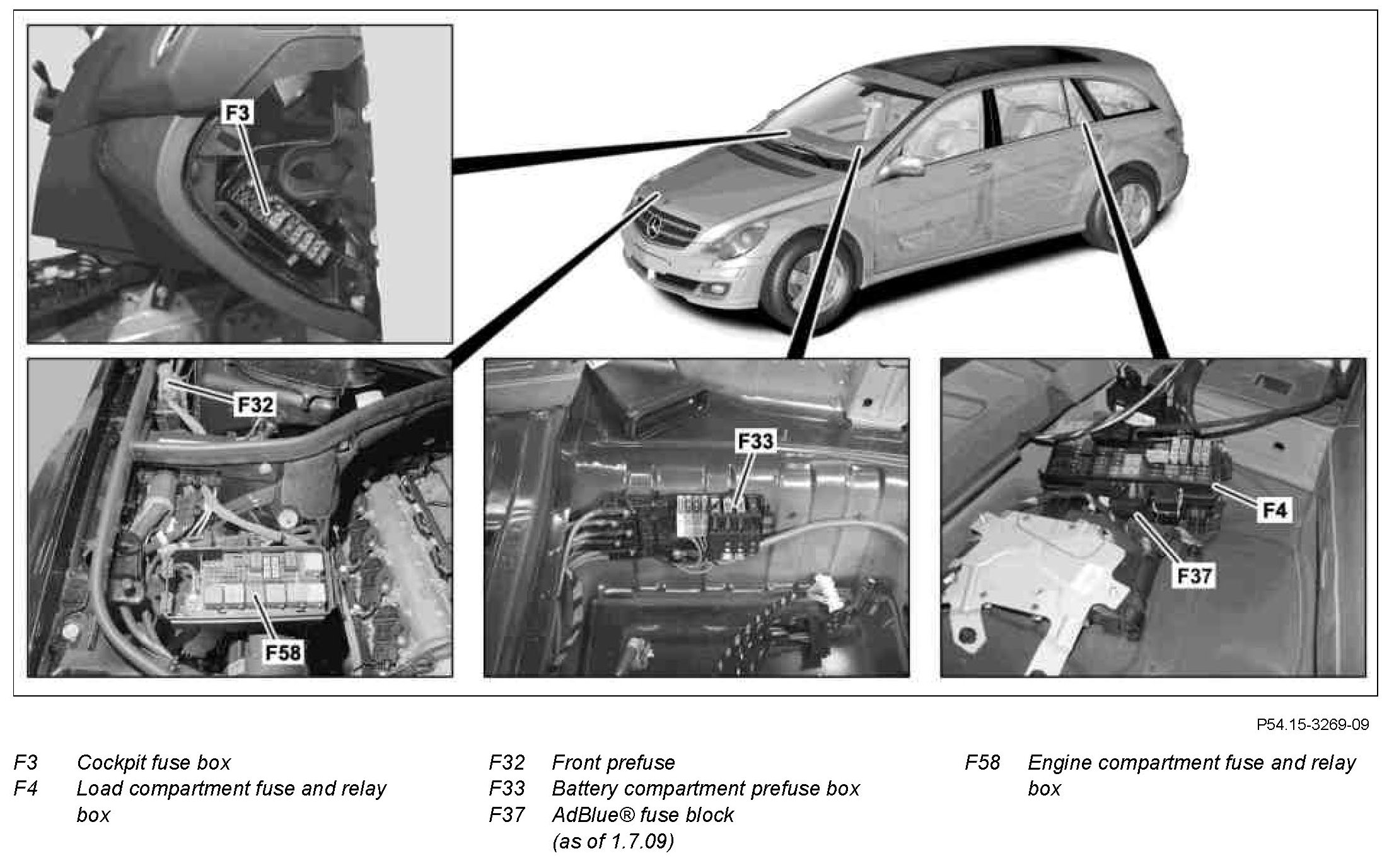 F3

F32

F58

F33

F4

F37

P54.15-3269-09

F3 Cockpit fuse box
F4 Load compartment fuse and relay box

F32 Front prefuse
F33 Battery compartment prefuse box
F37 AdBlue® fuse block (as of 1.7.09)

F58 Engine compartment fuse and relay box