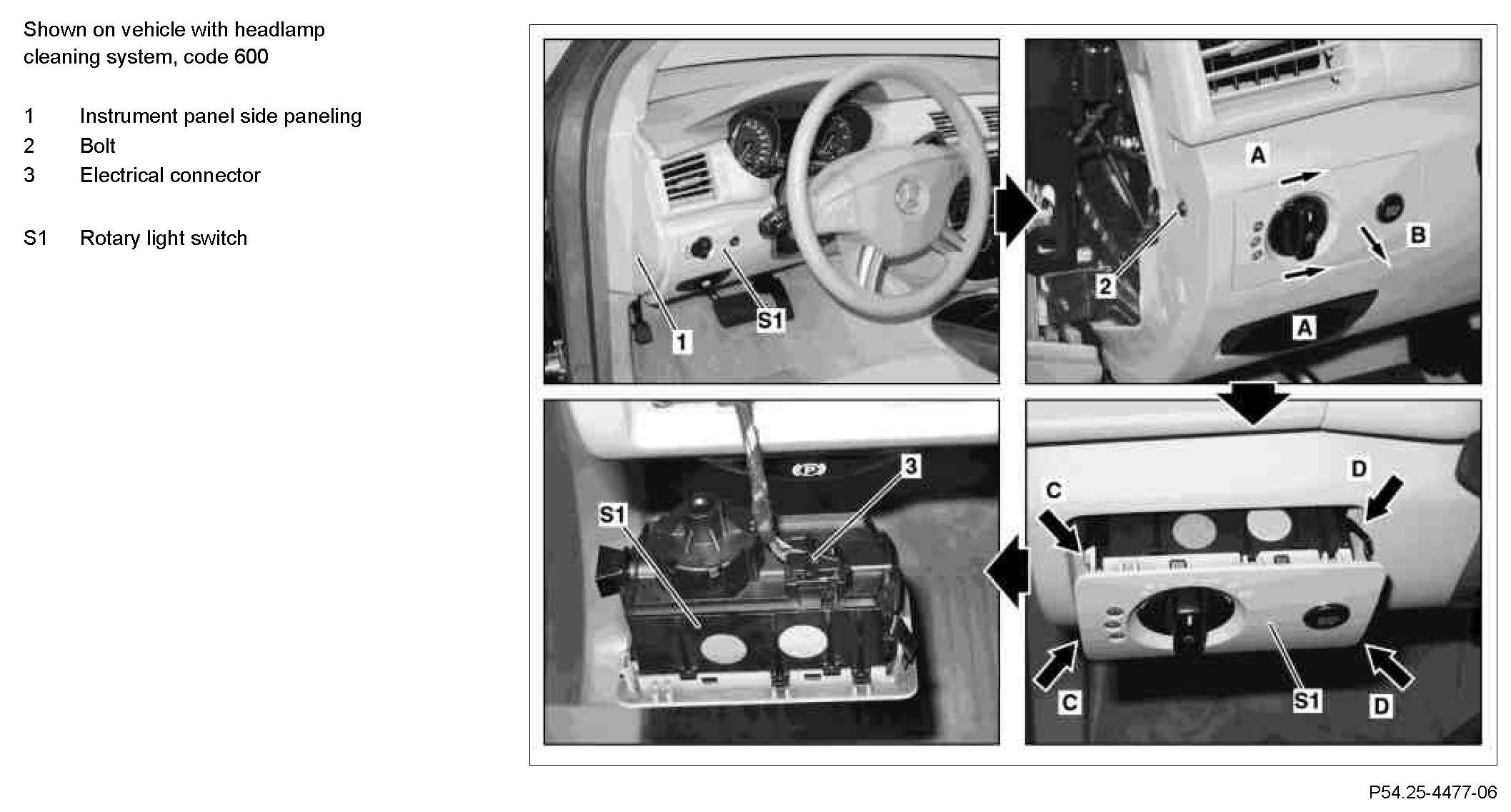 Shown on vehicle with headlamp cleaning system, code 600

1 Instrument panel side paneling
2 Bolt
3 Electrical connector

S1 Rotary light switch

1
S1
A
B
2
A
S1
3
C
D
C
S1
D

P54.25-4477-06