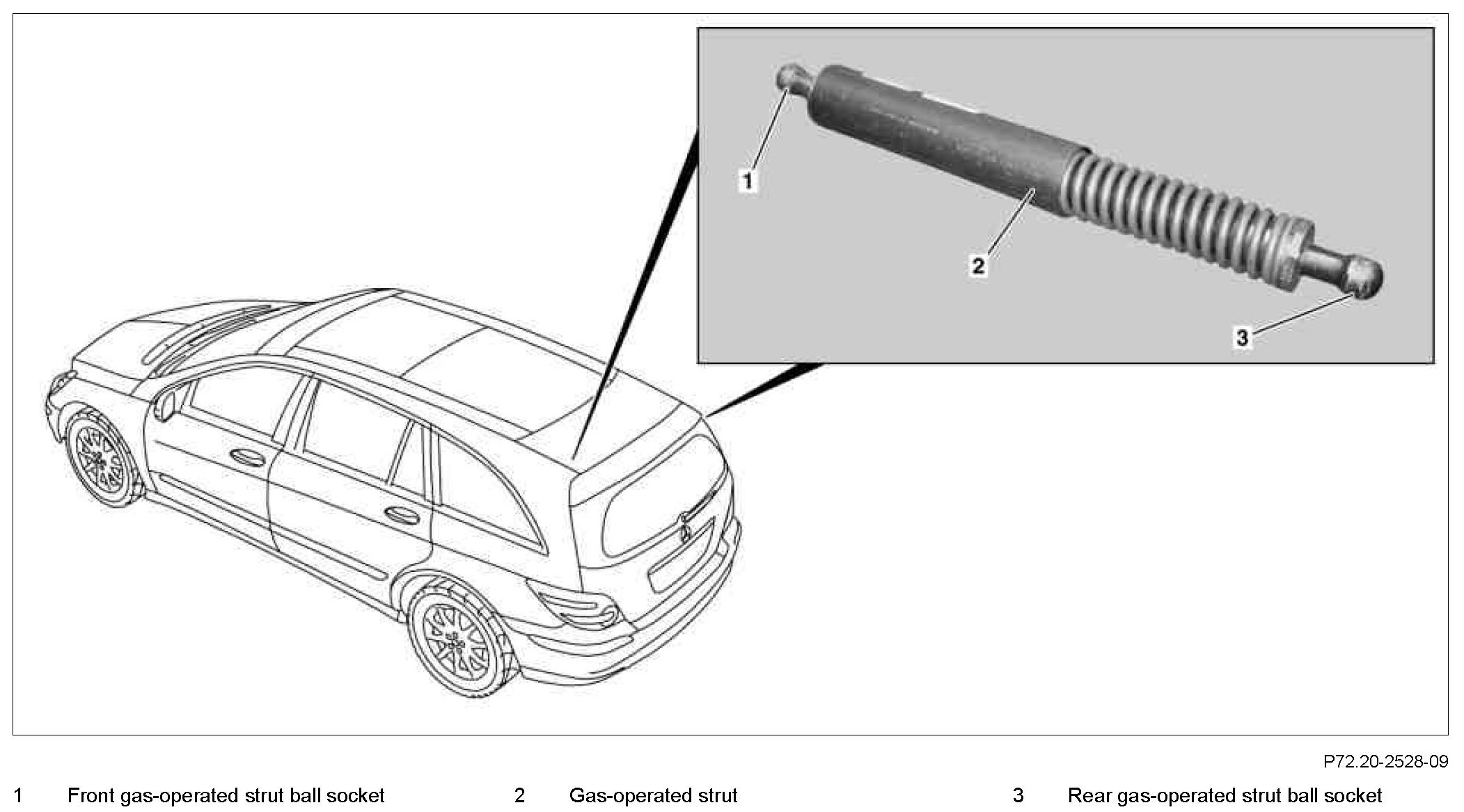 1

2

3

P72.20-2528-09

1 Front gas-operated strut ball socket
2 Gas-operated strut
3 Rear gas-operated strut ball socket