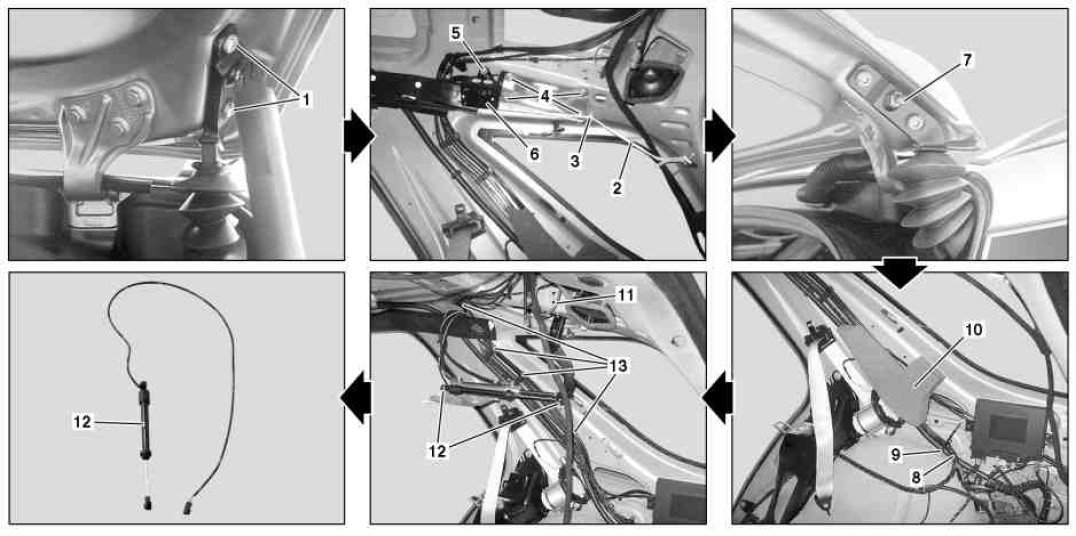 1

5
4
6
3
2

7

10
9
8

11
13
12
12

12