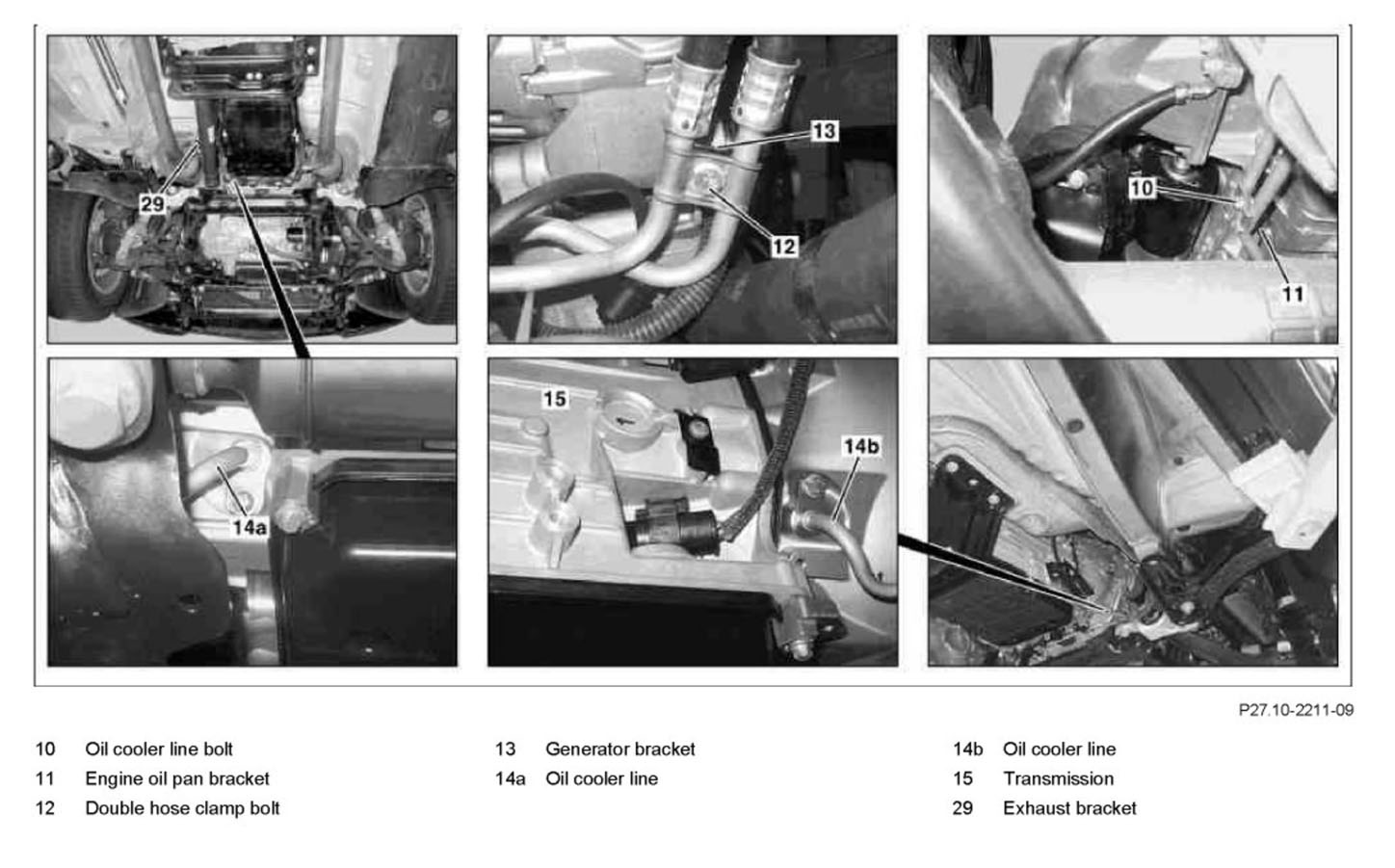 29

13

12

10

11

14a

15

14b

P27.10-2211-09

10 Oil cooler line bolt
11 Engine oil pan bracket
12 Double hose clamp bolt

13 Generator bracket
14a Oil cooler line

14b Oil cooler line
15 Transmission
29 Exhaust bracket