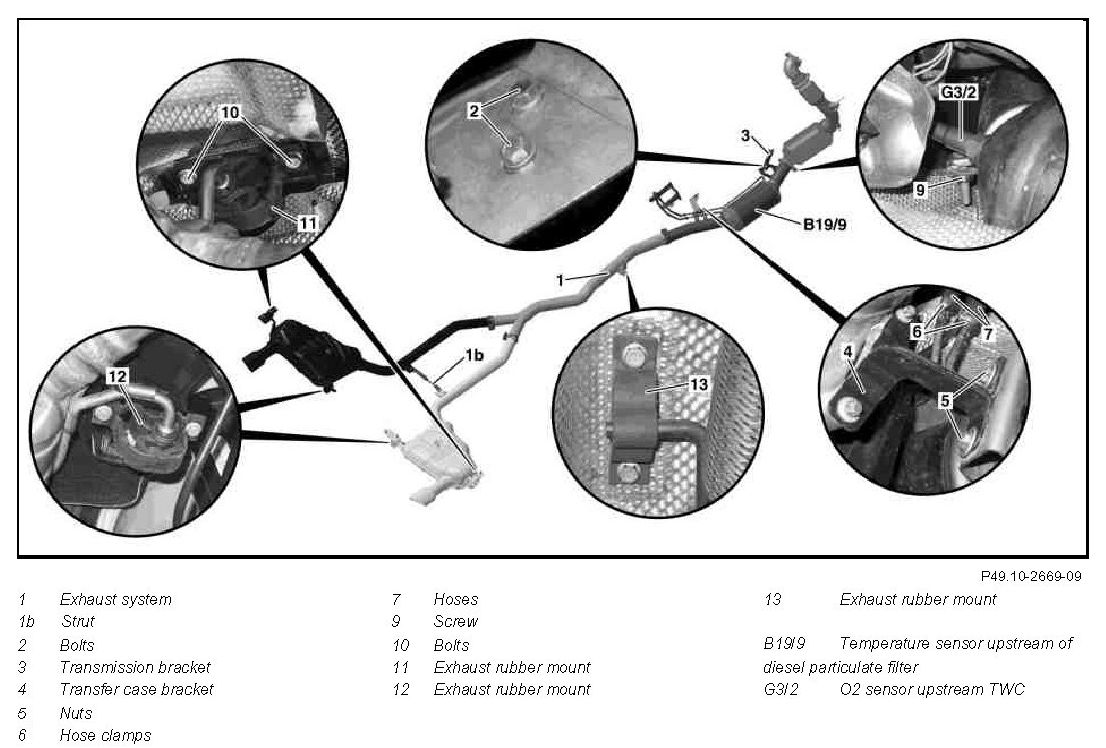 10
11
2
3
G3/2
9
B19/9
1
1b
12
13
6
7
4
5

P49.10-2669-09

1 Exhaust system
1b Strut
2 Bolts
3 Transmission bracket
4 Transfer case bracket
5 Nuts
6 Hose clamps

7 Hoses
9 Screw
10 Bolts
11 Exhaust rubber mount
12 Exhaust rubber mount

13 Exhaust rubber mount

B19/9 Temperature sensor upstream of diesel particulate filter
G3/2 O2 sensor upstream TWC