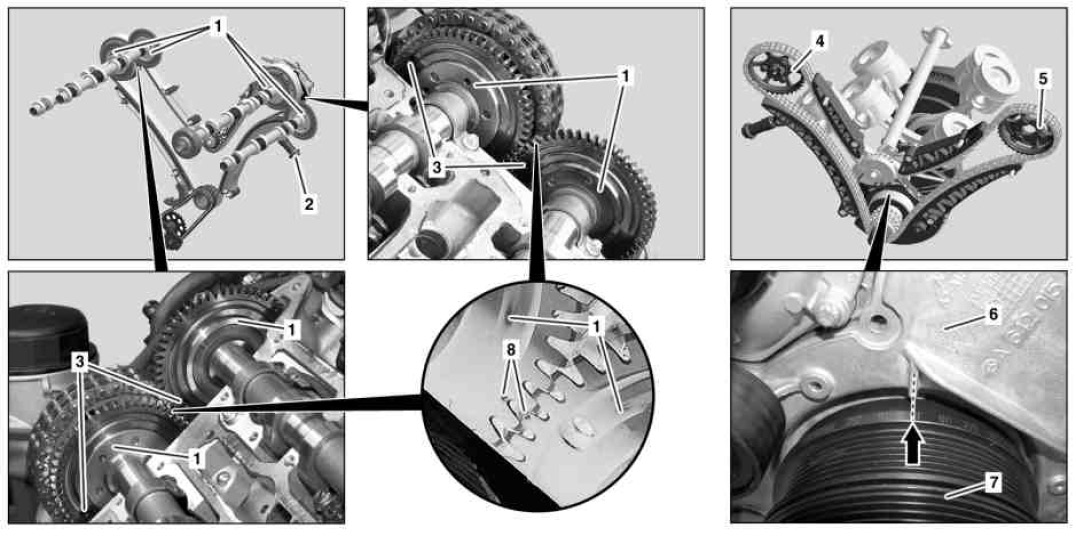 1
2
1
3
4
5
1
3
1
1
8
6
7