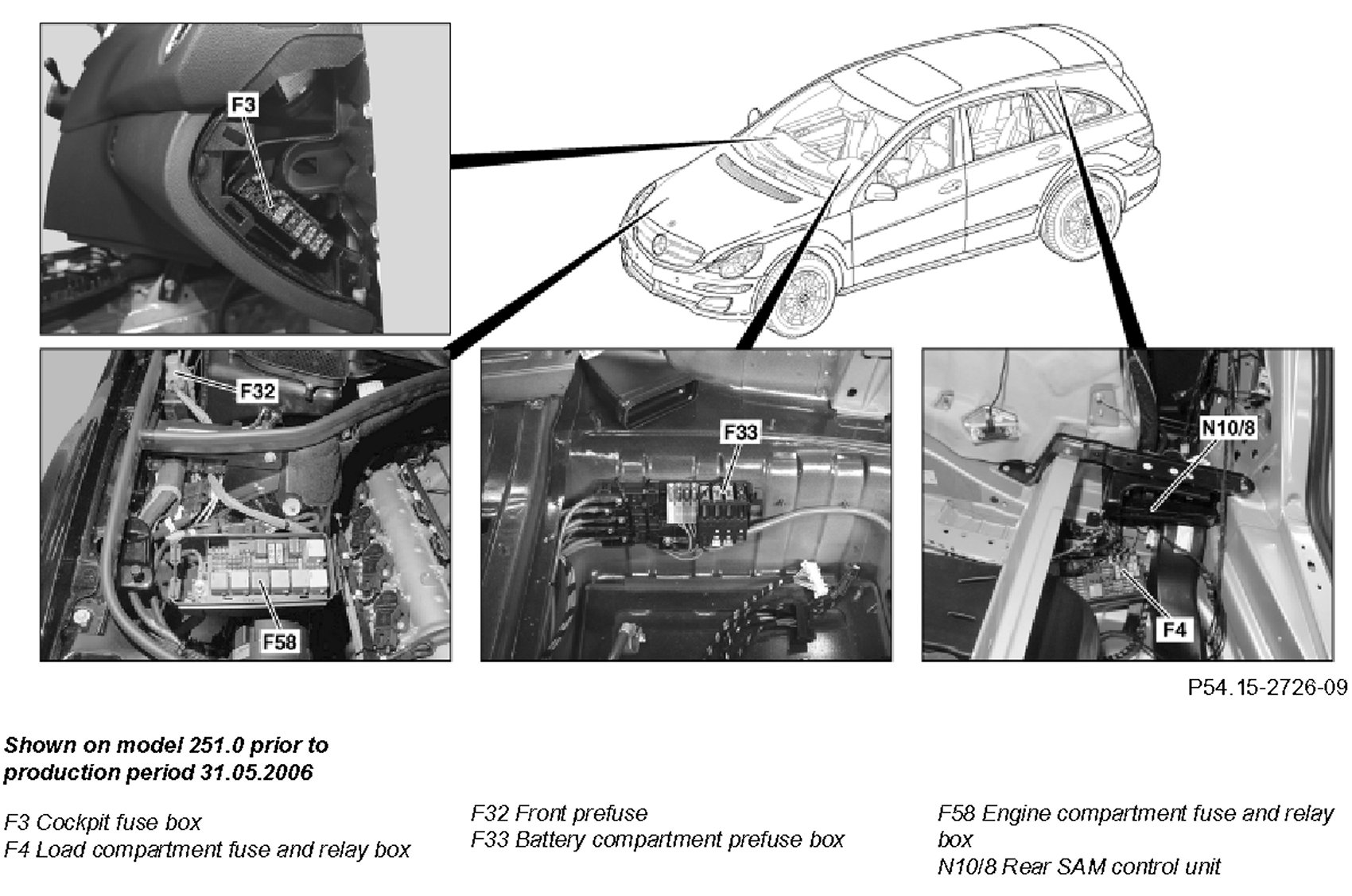 F3

F32

F58

F33

N10/8

F4

P54.15-2726-09

Shown on model 251.0 prior to production period 31.05.2006

F3 Cockpit fuse box
F4 Load compartment fuse and relay box

F32 Front prefuse
F33 Battery compartment prefuse box

F58 Engine compartment fuse and relay box
N10/8 Rear SAM control unit