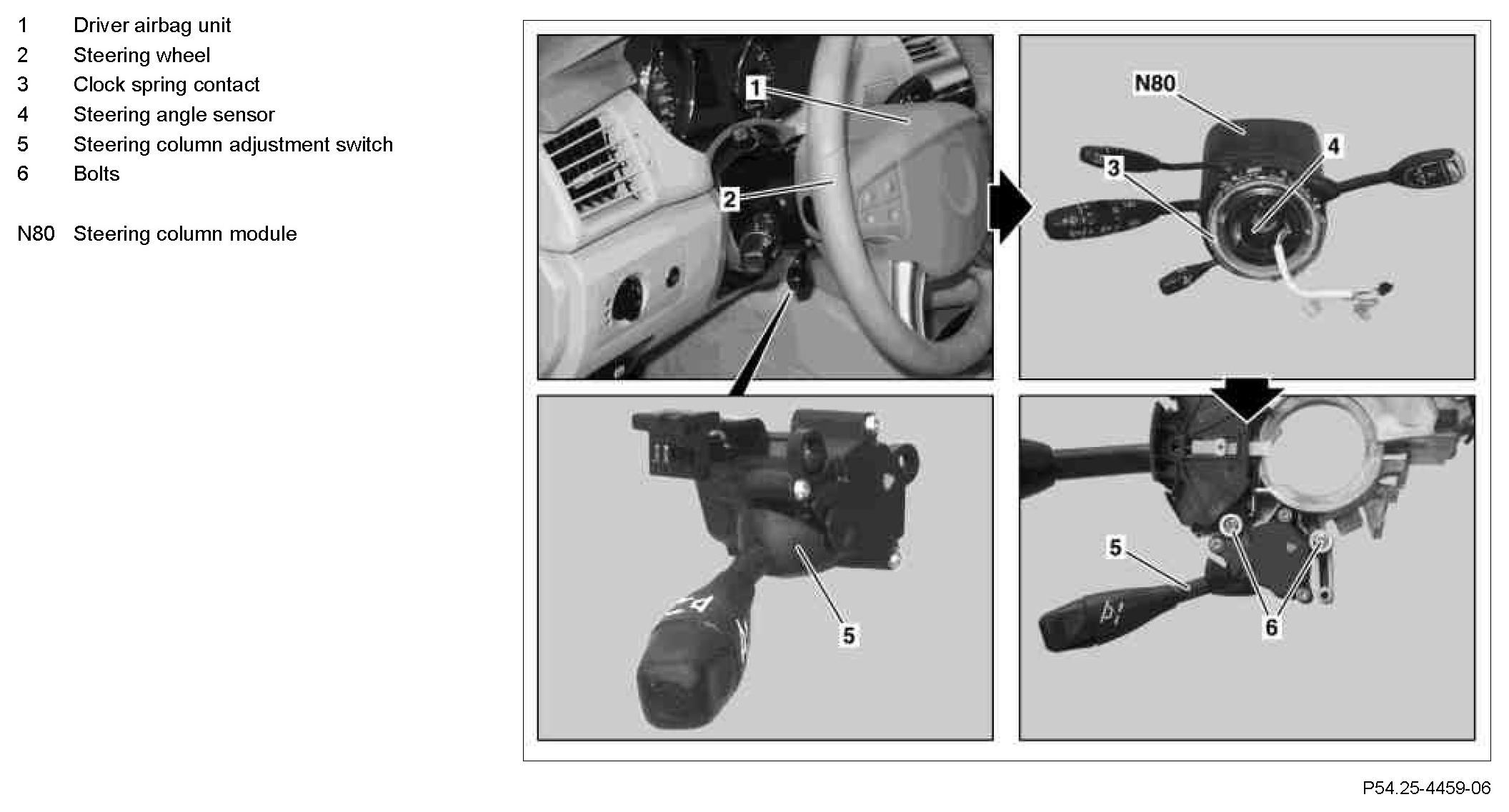 1 Driver airbag unit
2 Steering wheel
3 Clock spring contact
4 Steering angle sensor
5 Steering column adjustment switch
6 Bolts

N80 Steering column module

1
2
N80
3
4
5
5
6

P54.25-4459-06