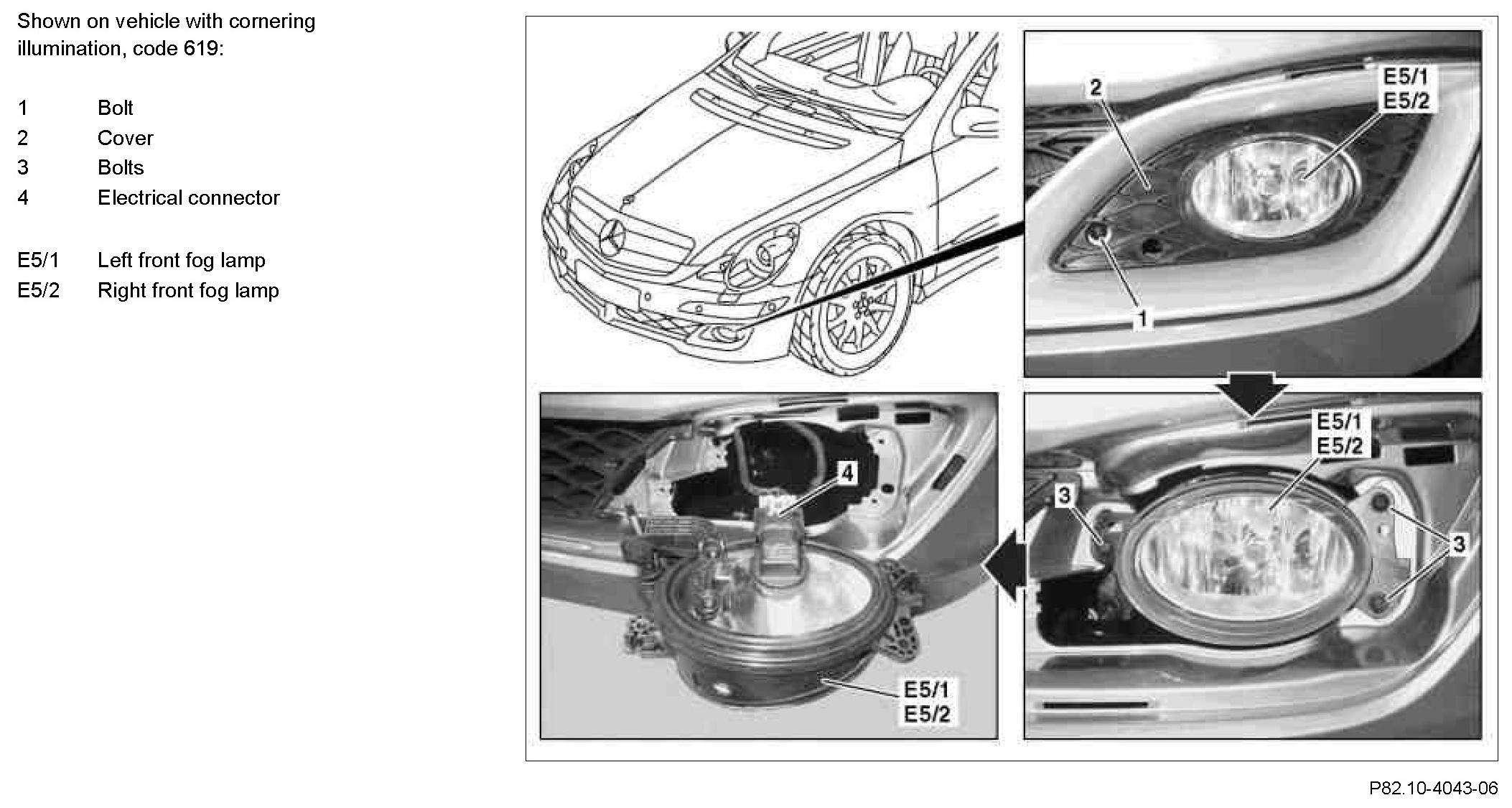 Shown on vehicle with cornering illumination, code 619:

1 Bolt
2 Cover
3 Bolts
4 Electrical connector

E5/1 Left front fog lamp
E5/2 Right front fog lamp

2
E5/1
E5/2
1

E5/1
E5/2
3
3

4
E5/1
E5/2

P82.10-4043-06