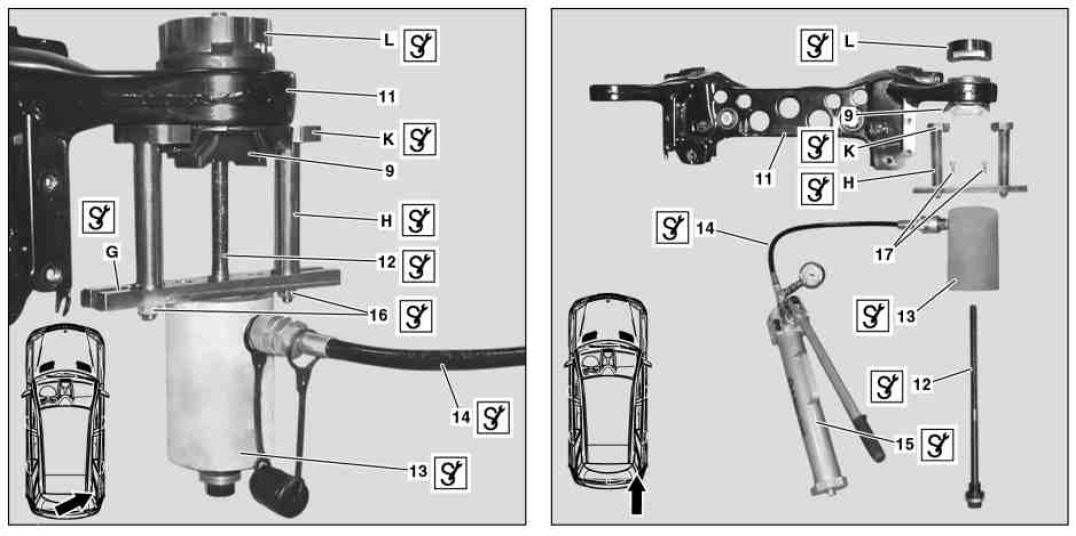 L
11
K
9
H
G
12
16
14
13

L
9
K
11
H
14
17
13
12
15