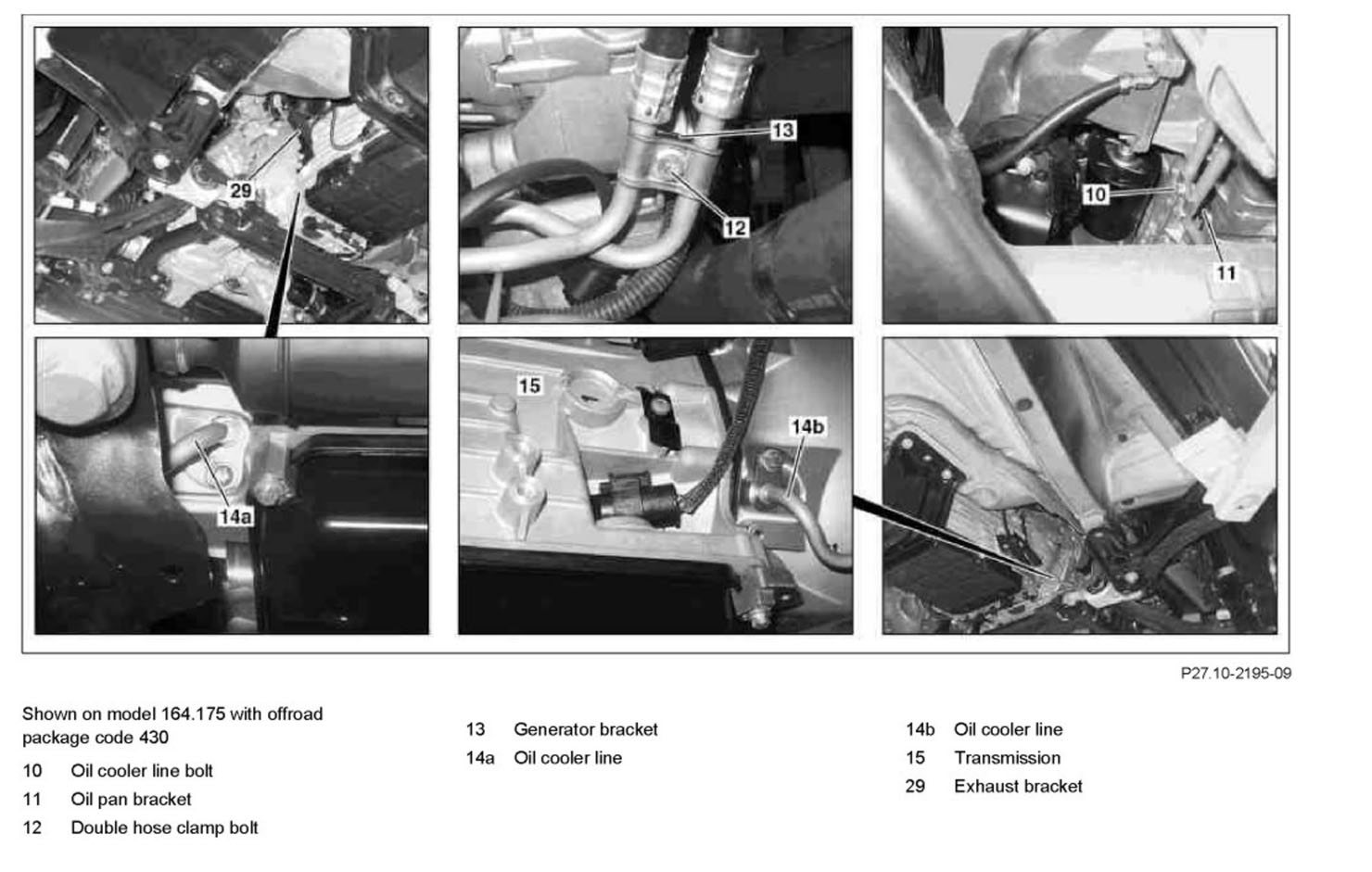 29

13

12

10

11

14a

15

14b

P27.10-2195-09

Shown on model 164.175 with offroad package code 430

10 Oil cooler line bolt
11 Oil pan bracket
12 Double hose clamp bolt

13 Generator bracket
14a Oil cooler line

14b Oil cooler line
15 Transmission
29 Exhaust bracket