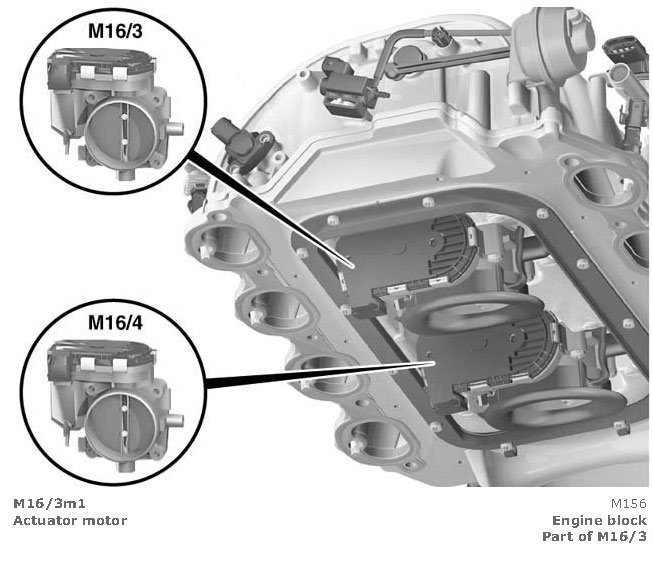 M16/3

M16/4

M16/3m1
Actuator motor

M156
Engine block
Part of M16/3