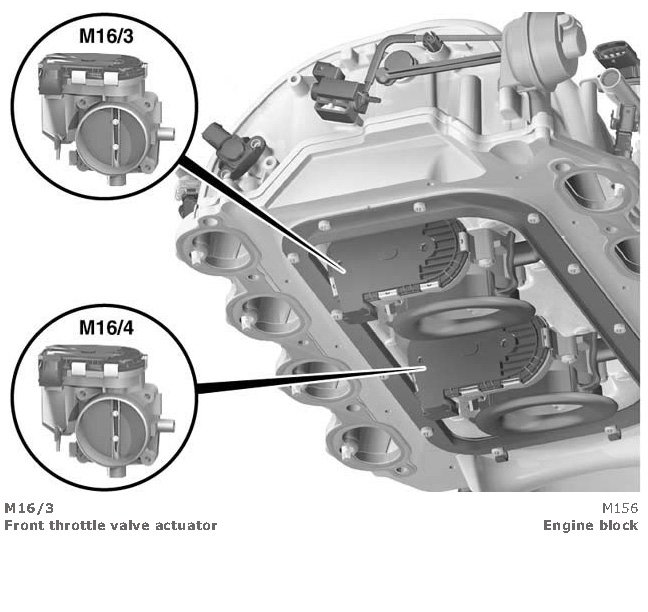 M16/3

M16/4

M16/3
Front throttle valve actuator

M156
Engine block