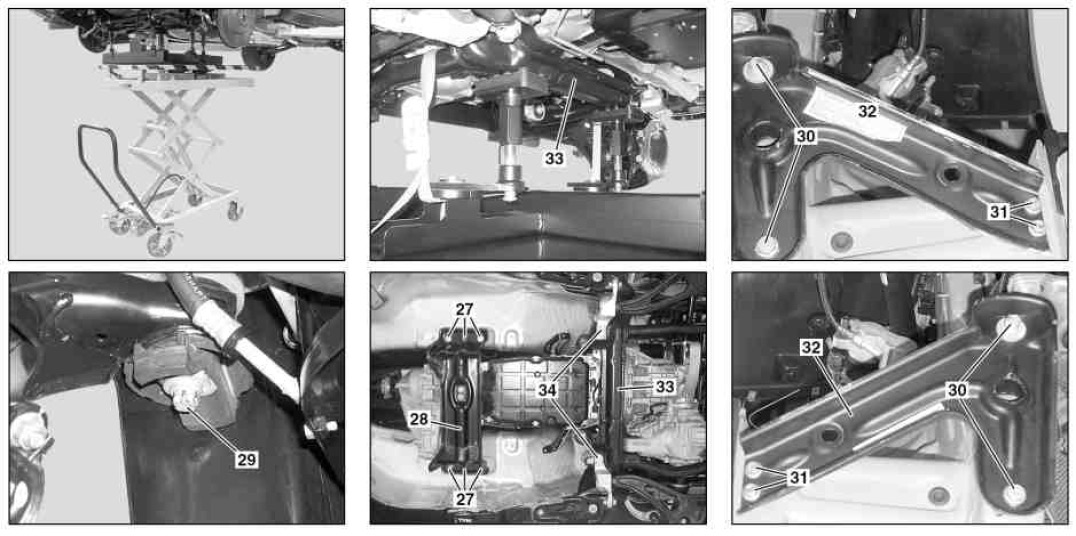 33

32
30
31

29

27
34
33
28
27

32
30
31