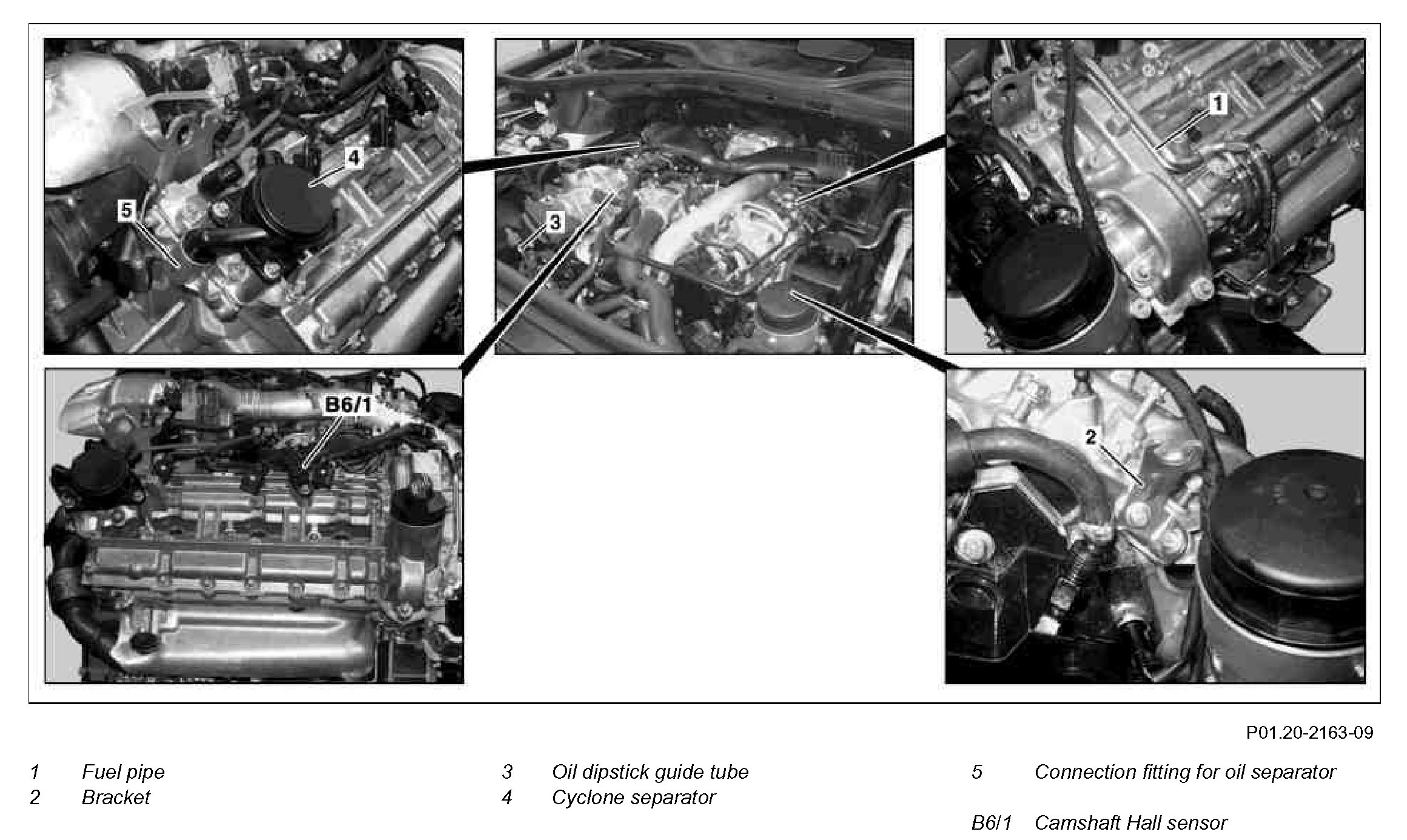 4

5

3

1

B6/1

2

P01.20-2163-09

1 Fuel pipe
2 Bracket

3 Oil dipstick guide tube
4 Cyclone separator

5 Connection fitting for oil separator

B6/1 Camshaft Hall sensor