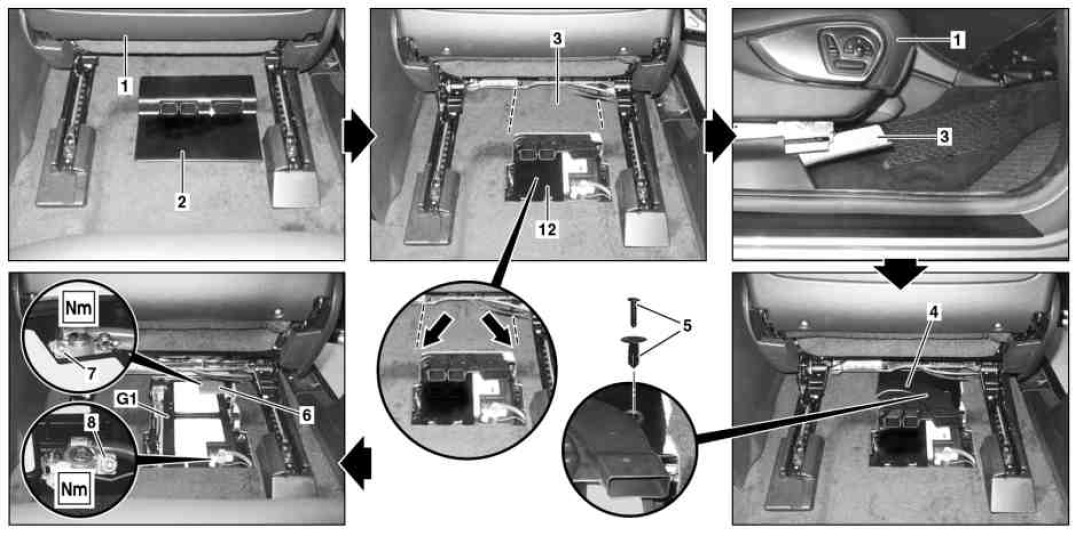 1
2
3
12
1
3
Nm
7
G1
6
8
Nm
5
4