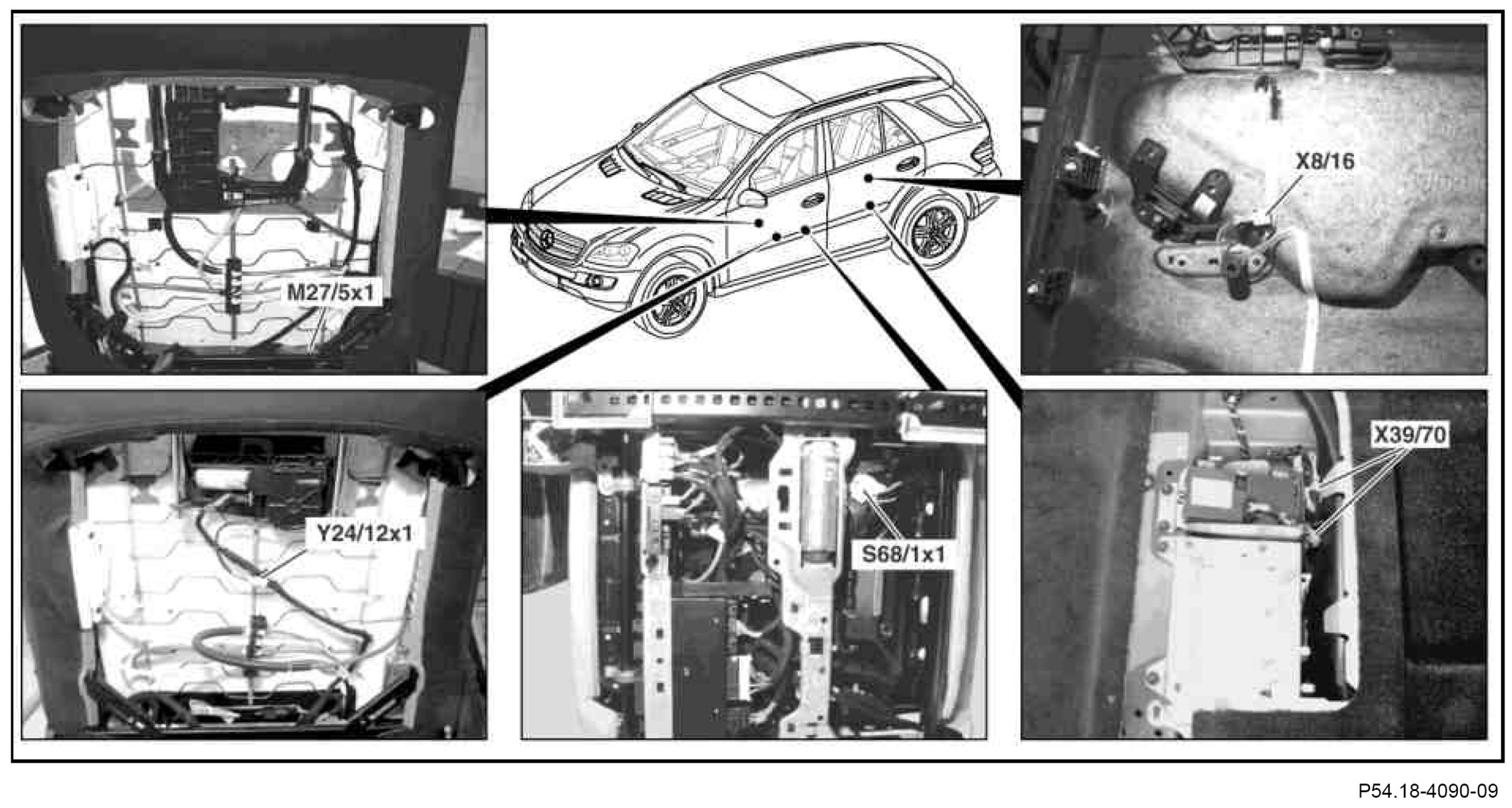 M27/5x1

X8/16

Y24/12x1

S68/1x1

X39/70

P54.18-4090-09