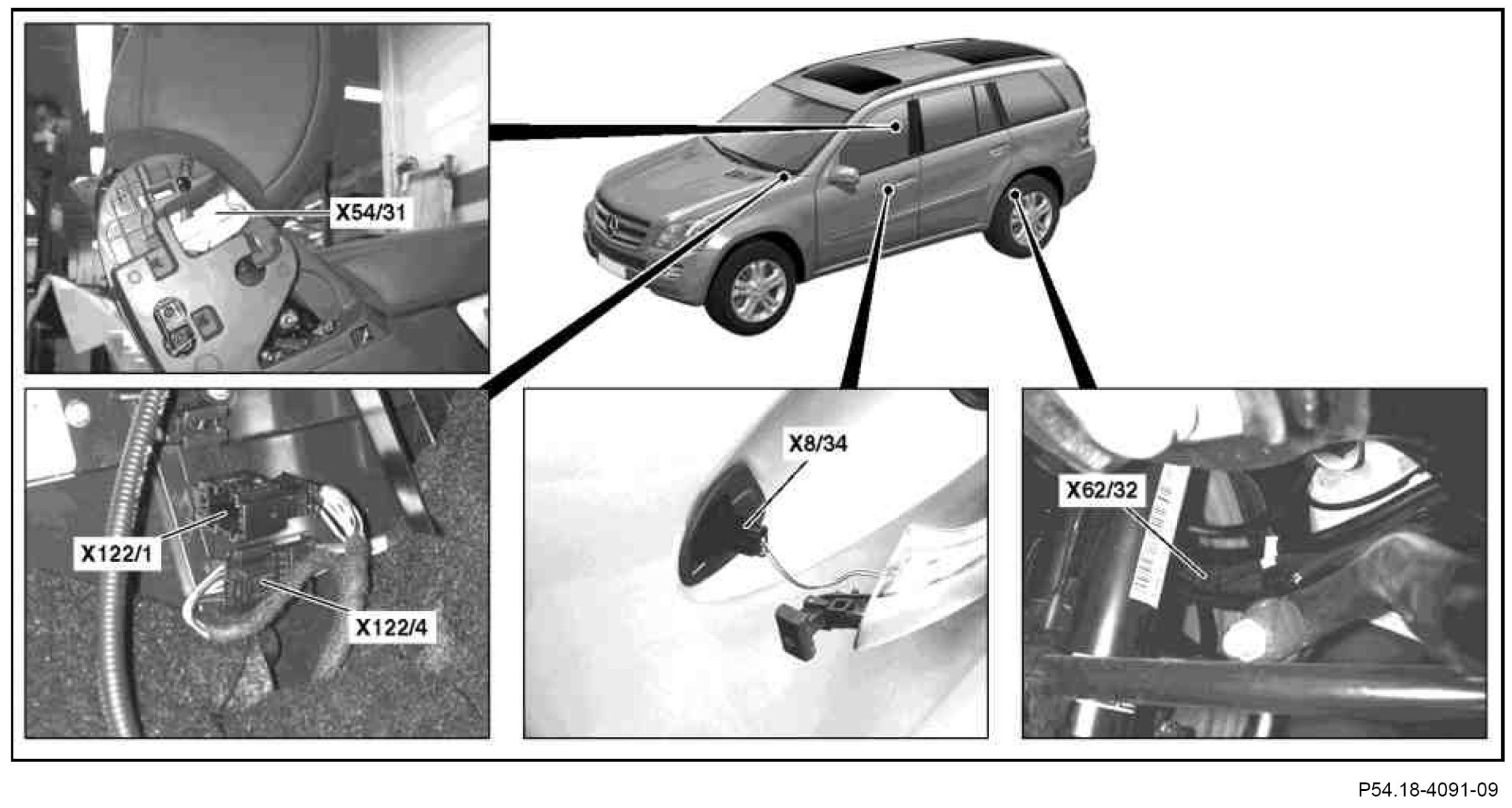 X54/31

X122/1

X122/4

X8/34

X62/32

P54.18-4091-09