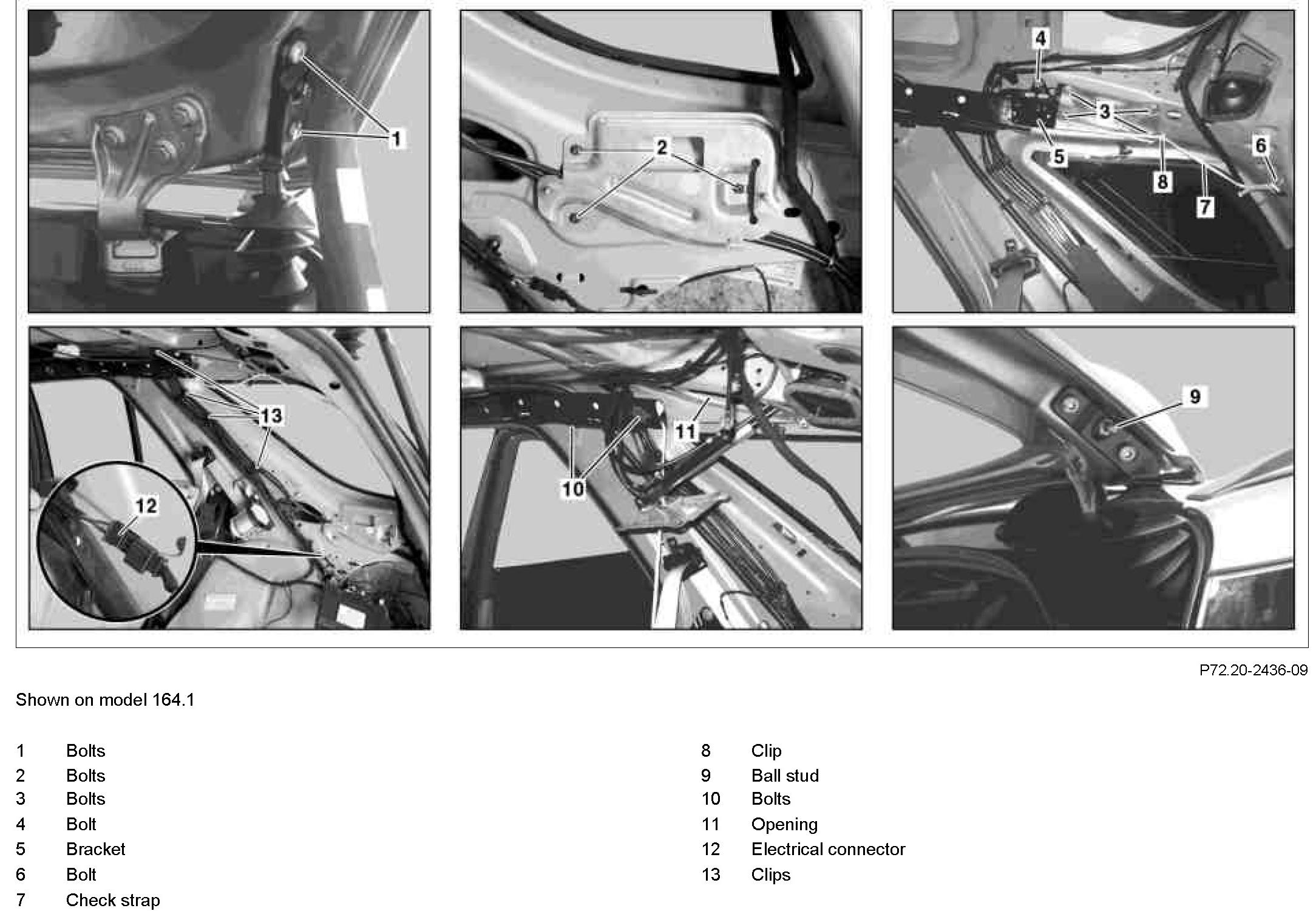 1

2

4

3

5

6

8

7

13

12

11

10

9

P72.20-2436-09

Shown on model 164.1

1 Bolts
2 Bolts
3 Bolts
4 Bolt
5 Bracket
6 Bolt
7 Check strap

8 Clip
9 Ball stud
10 Bolts
11 Opening
12 Electrical connector
13 Clips