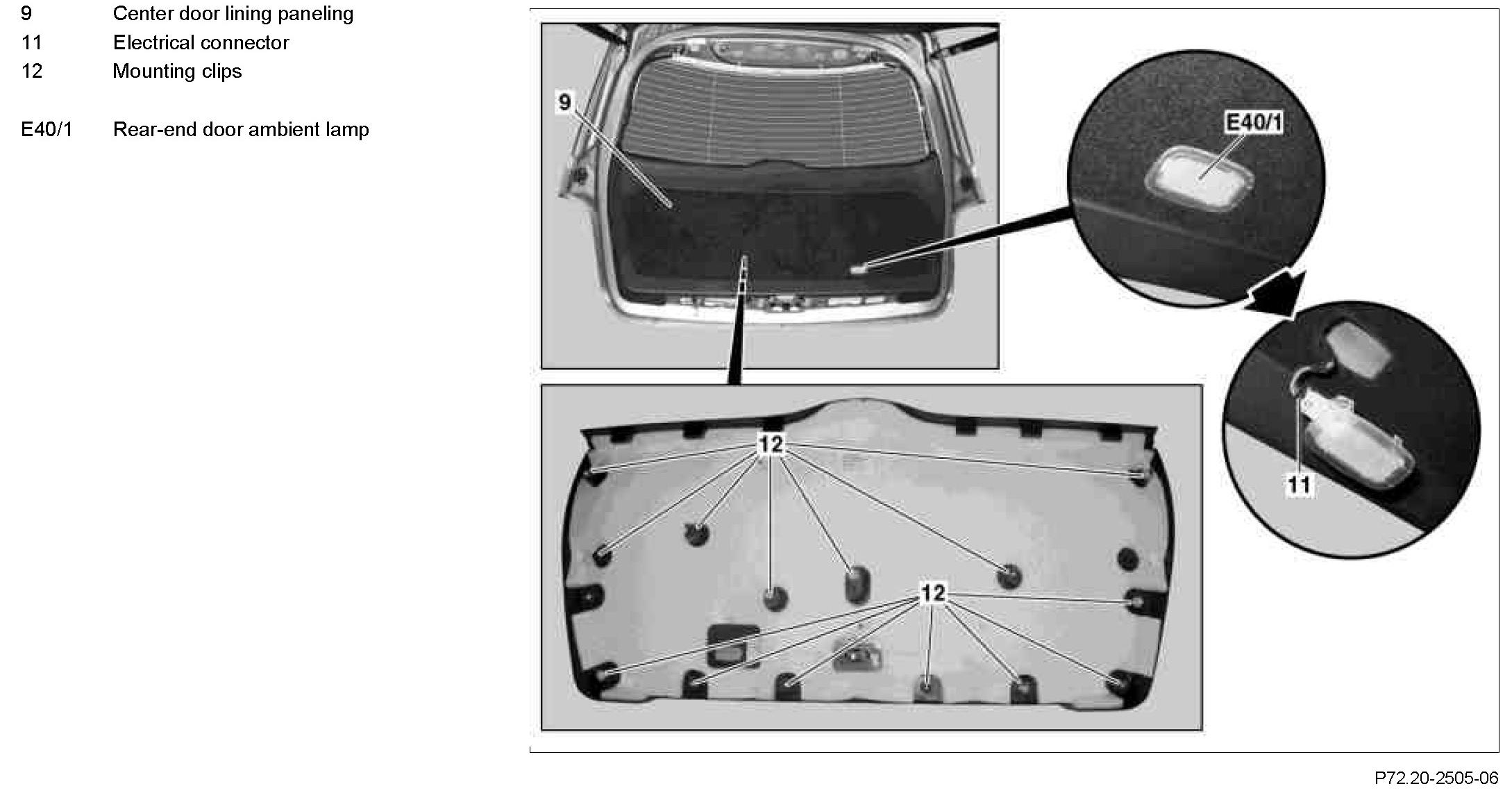 9 Center door lining paneling
11 Electrical connector
12 Mounting clips

E40/1 Rear-end door ambient lamp

9

E40/1

11

12

12

P72.20-2505-06