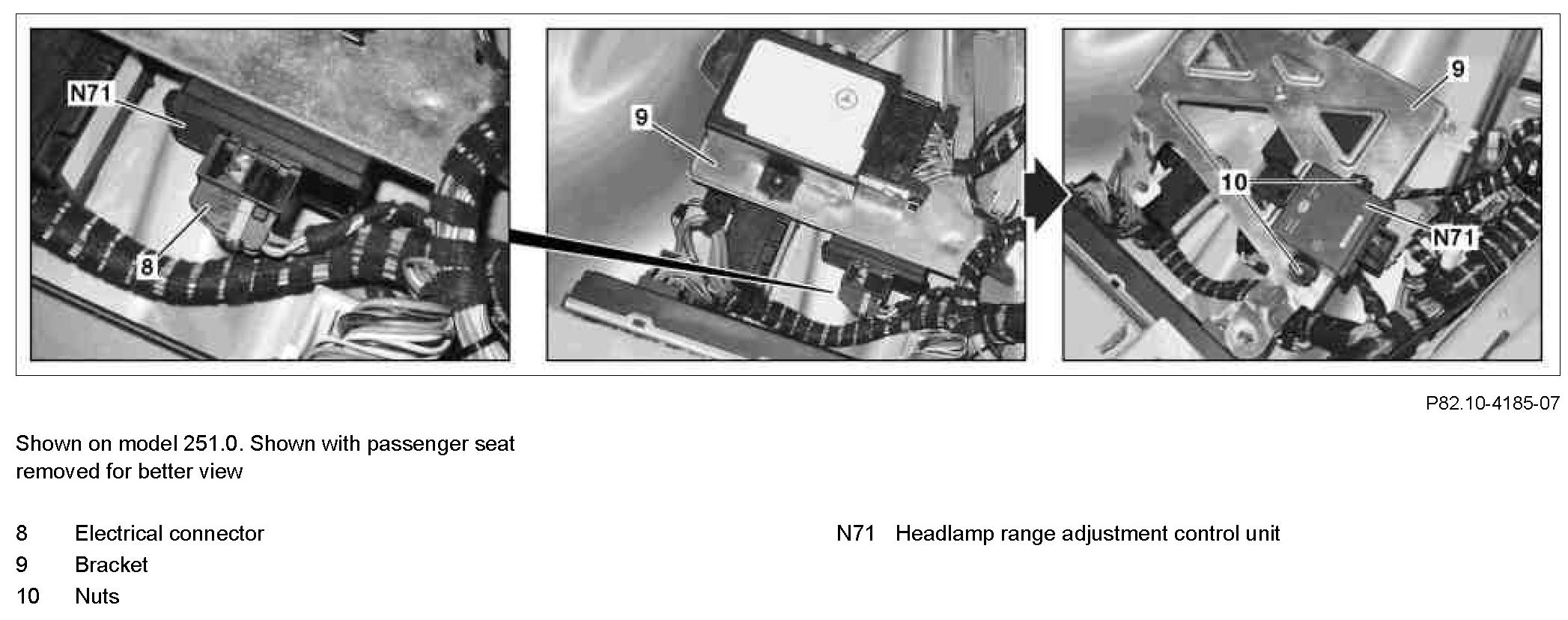 N71

8

9

9

10

N71

P82.10-4185-07

Shown on model 251.0. Shown with passenger seat removed for better view

8 Electrical connector
9 Bracket
10 Nuts

N71 Headlamp range adjustment control unit