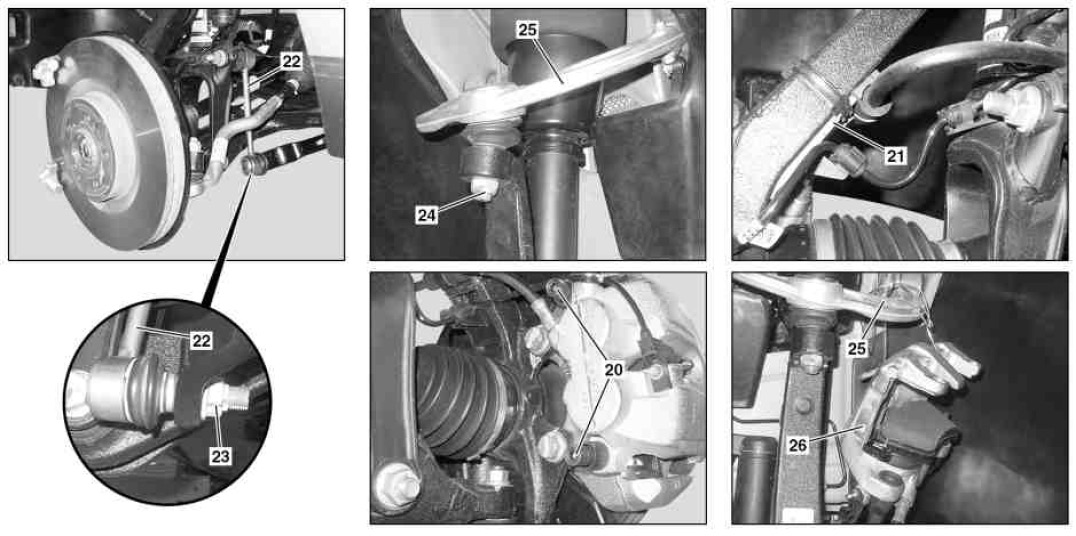 22

22

23

25

24

20

21

25

26