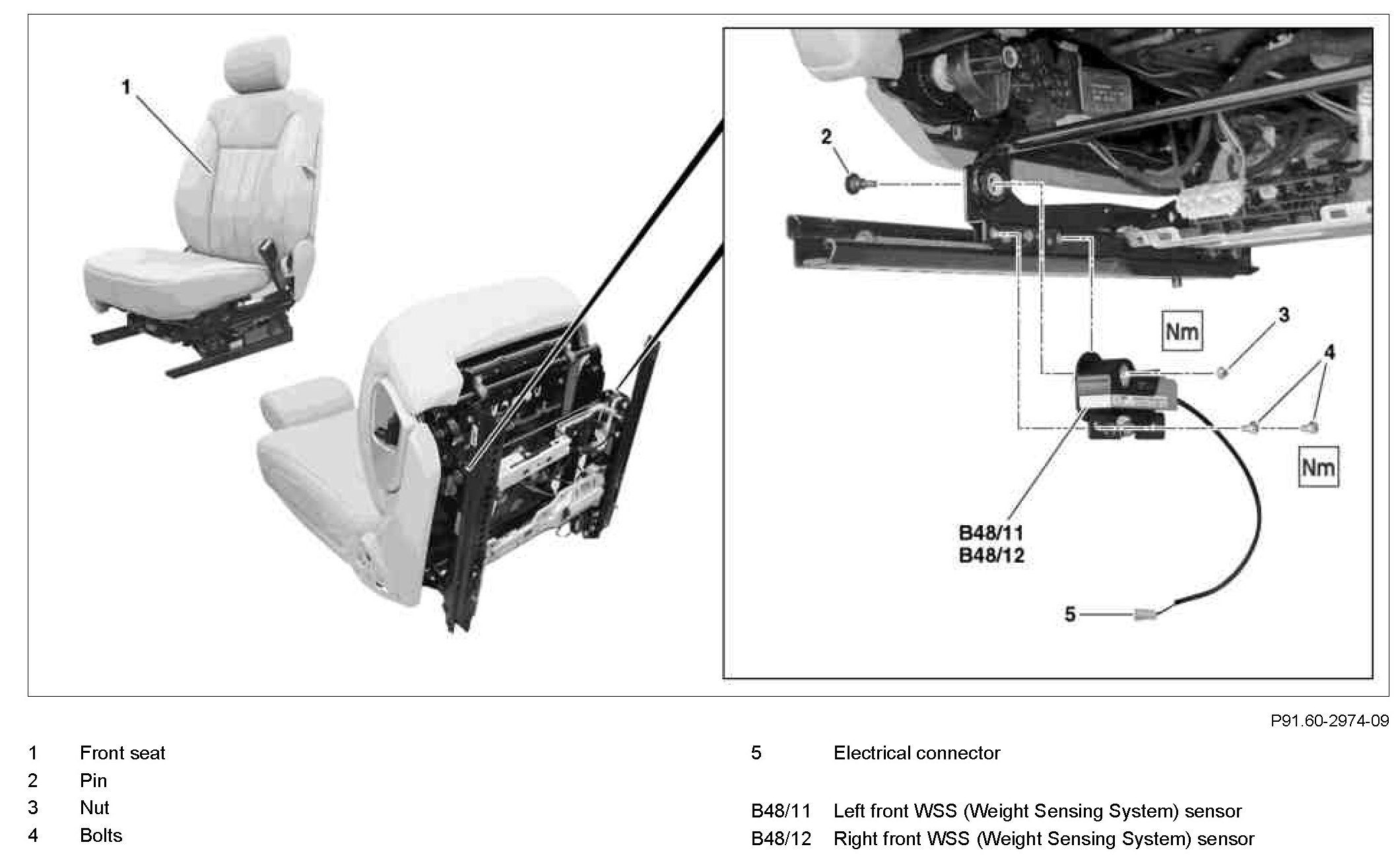 1

2

Nm

3

4

Nm

B48/11
B48/12

5

P91.60-2974-09

1 Front seat
2 Pin
3 Nut
4 Bolts

5 Electrical connector

B48/11 Left front WSS (Weight Sensing System) sensor
B48/12 Right front WSS (Weight Sensing System) sensor