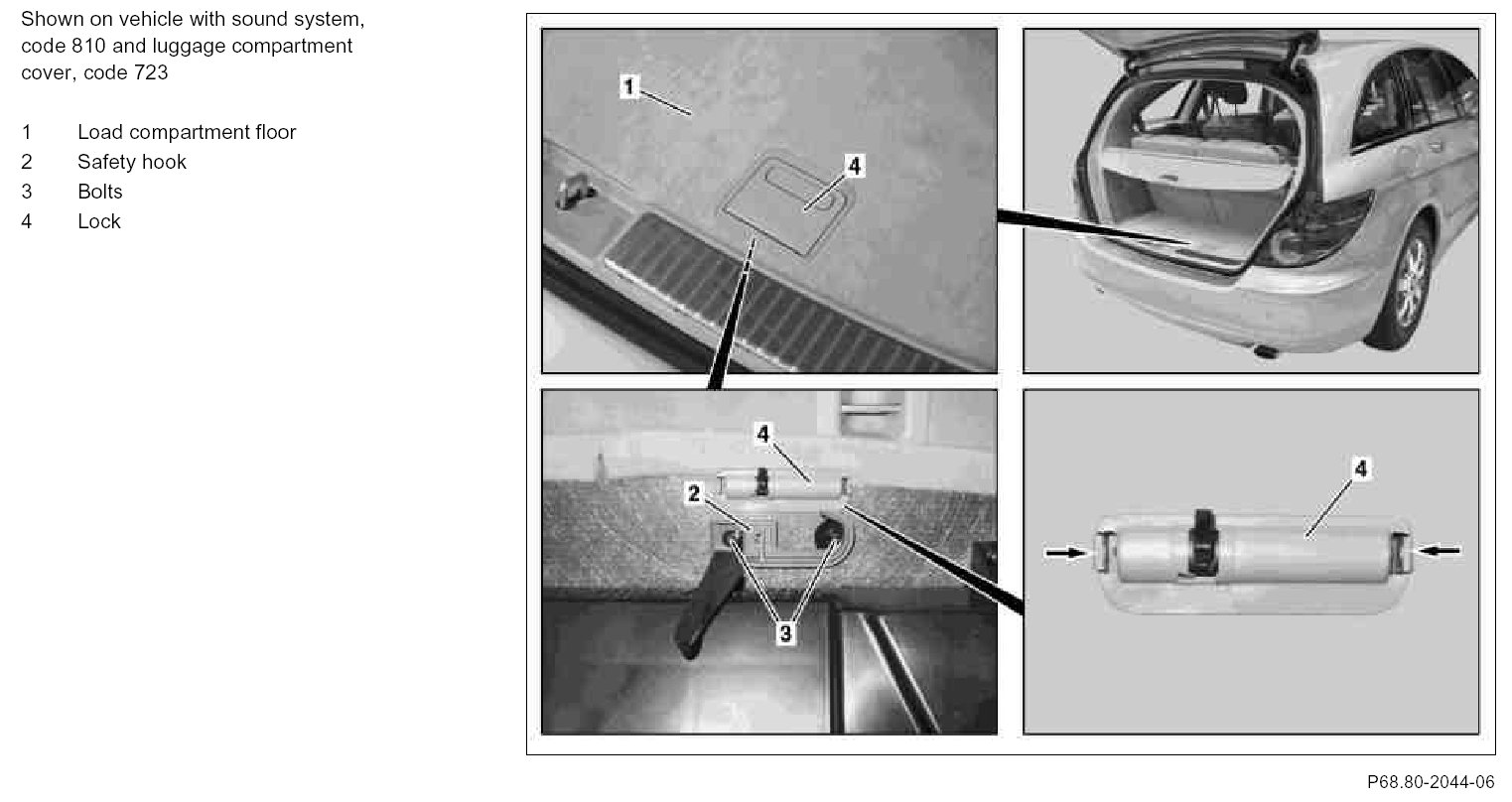 Shown on vehicle with sound system, code 810 and luggage compartment cover, code 723

1 Load compartment floor
2 Safety hook
3 Bolts
4 Lock

1
4
4
2
3
4

P68.80-2044-06