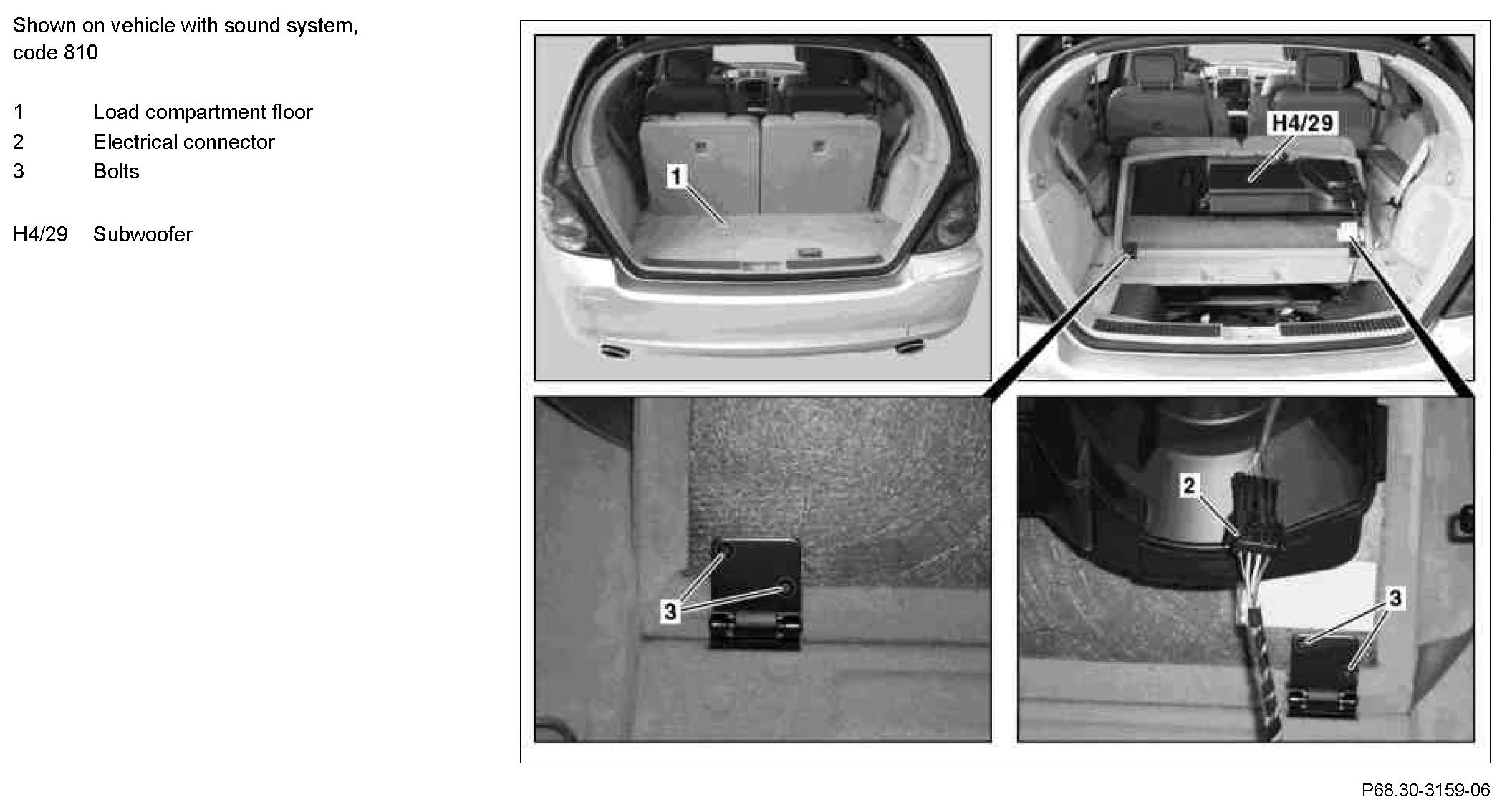 Shown on vehicle with sound system, code 810

1 Load compartment floor
2 Electrical connector
3 Bolts

H4/29 Subwoofer

1

H4/29

3

2

3

P68.30-3159-06