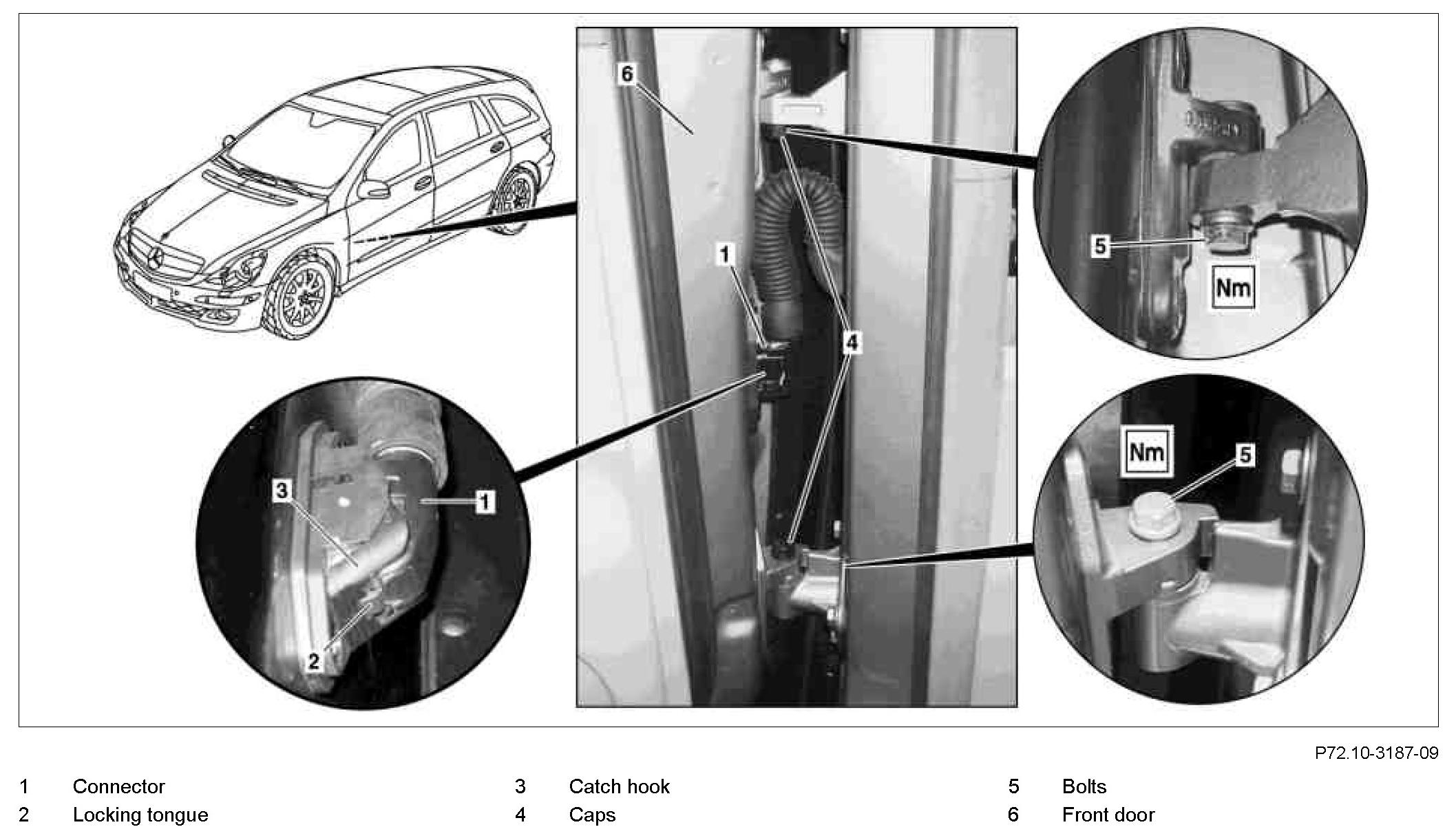 6

1

4

5

Nm

3

1

2

Nm

5

P72.10-3187-09

1 Connector
2 Locking tongue
3 Catch hook
4 Caps
5 Bolts
6 Front door