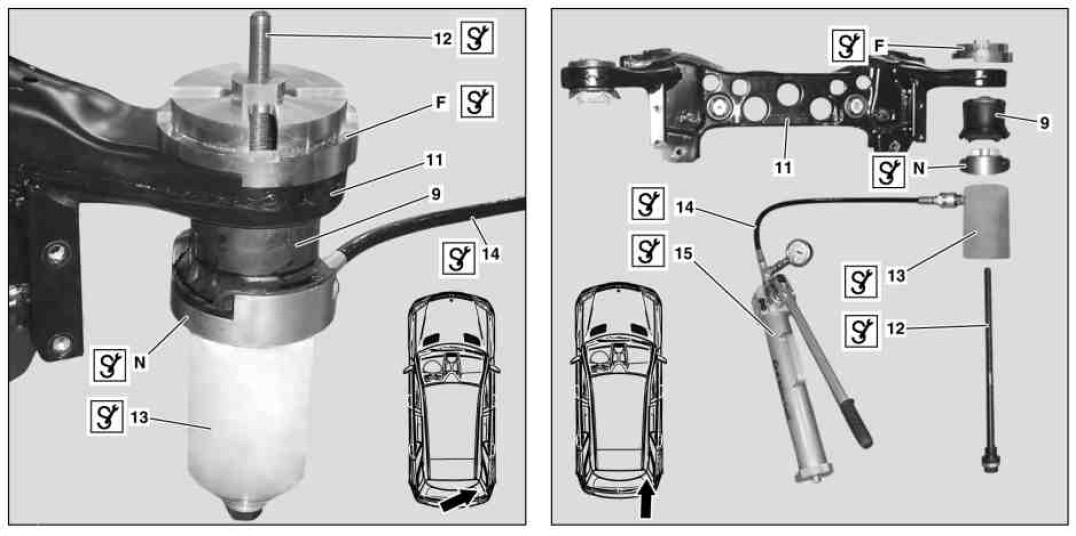 12
F
11
9
14
N
13

F
9
11
N
14
15
13
12