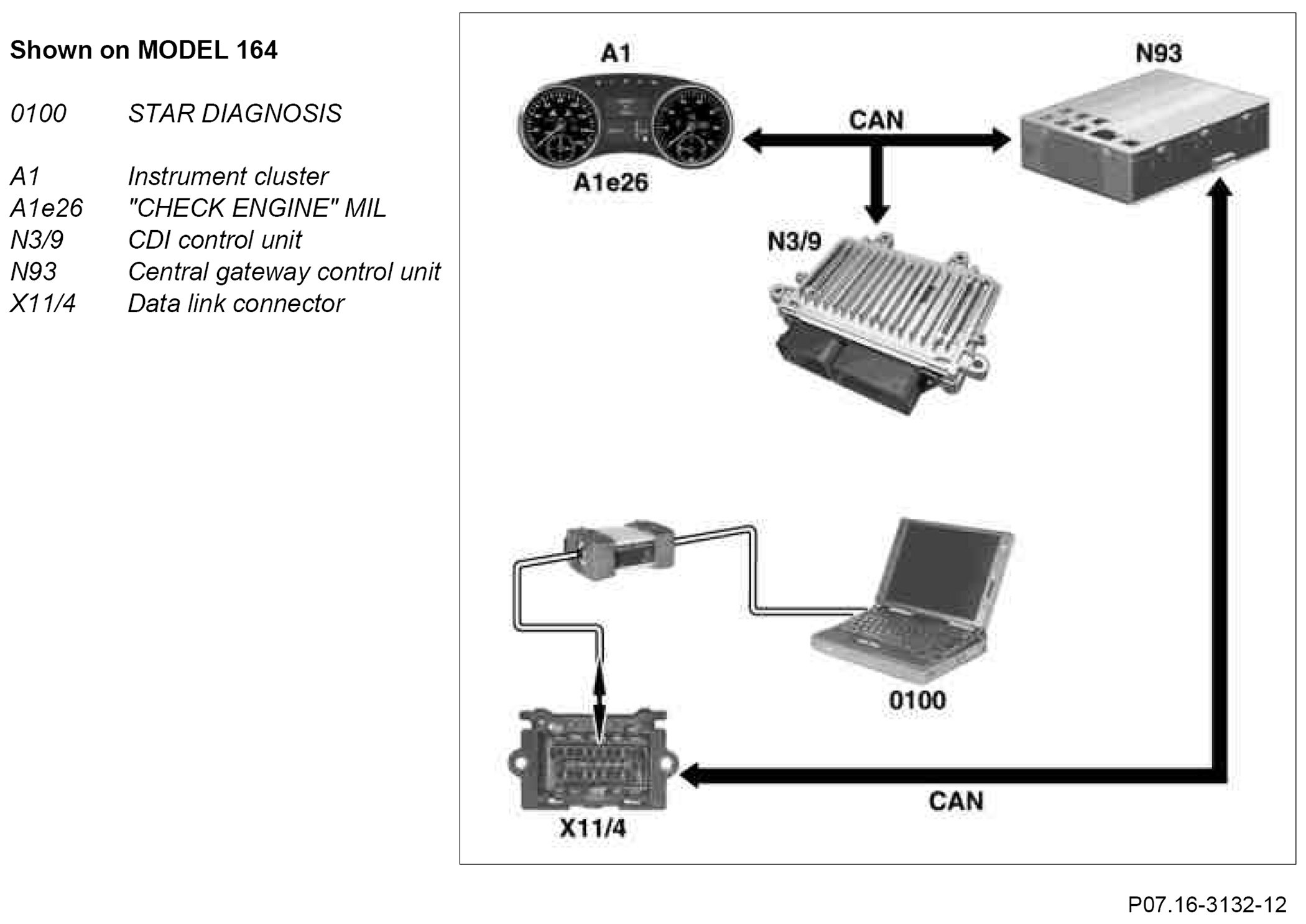 Shown on MODEL 164

0100 STAR DIAGNOSIS

A1 Instrument cluster
A1e26 "CHECK ENGINE" MIL
N3/9 CDI control unit
N93 Central gateway control unit
X11/4 Data link connector

A1

N93

CAN

A1e26

N3/9

0100

X11/4

CAN

P07.16-3132-12