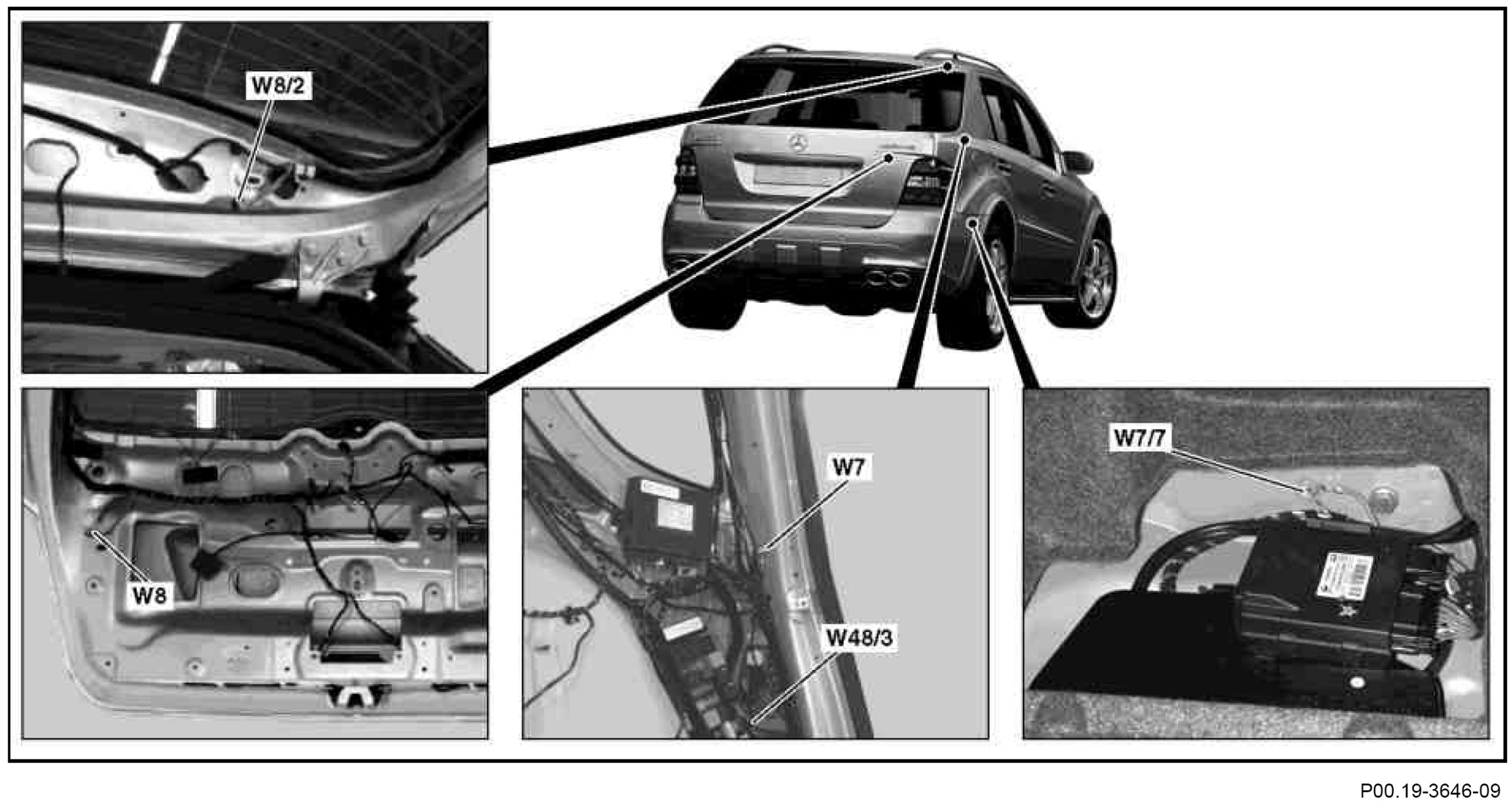 W8/2

W8

W7

W48/3

W7/7

P00.19-3646-09