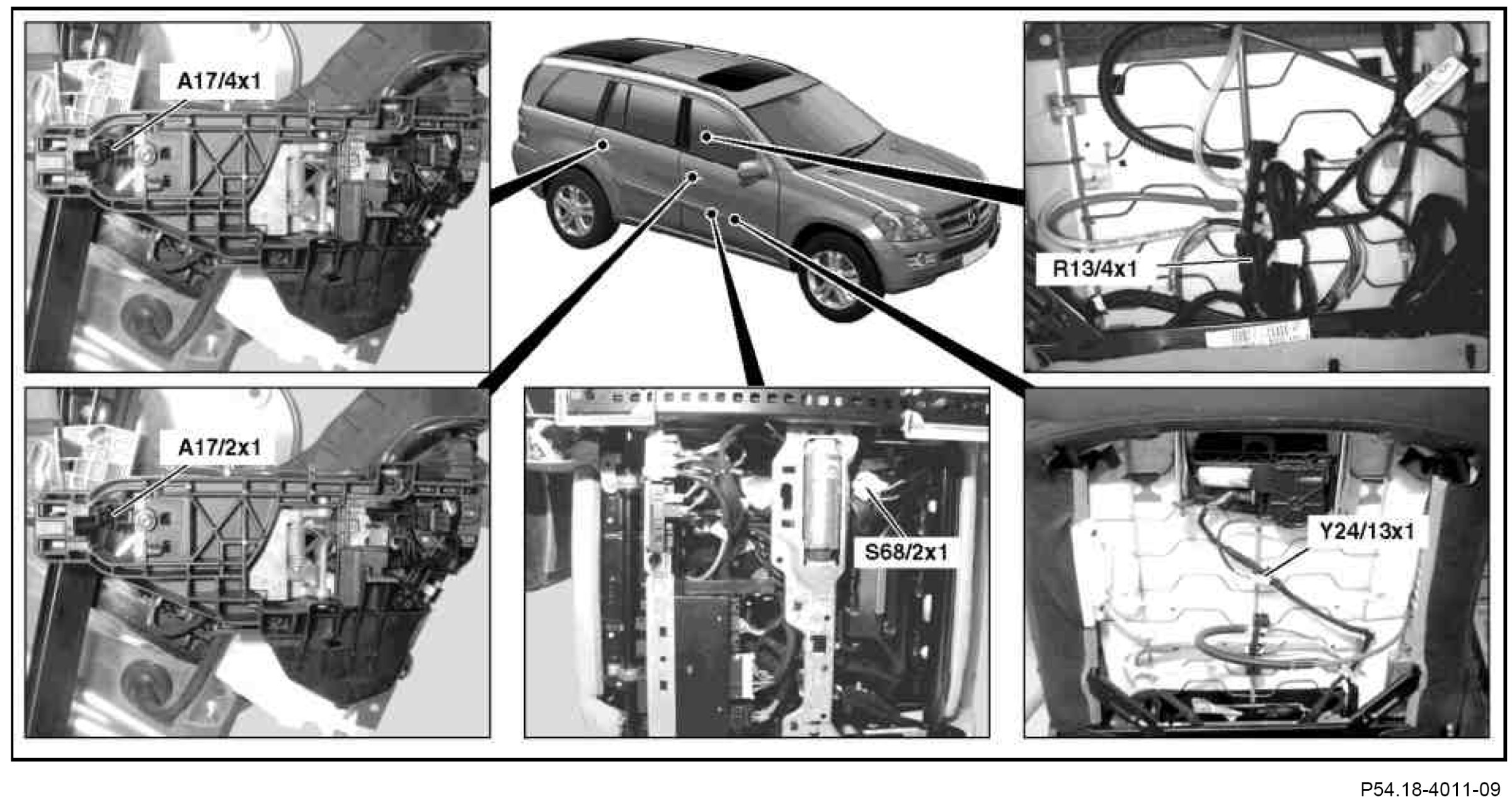 A17/4x1

R13/4x1

A17/2x1

S68/2x1

Y24/13x1

P54.18-4011-09