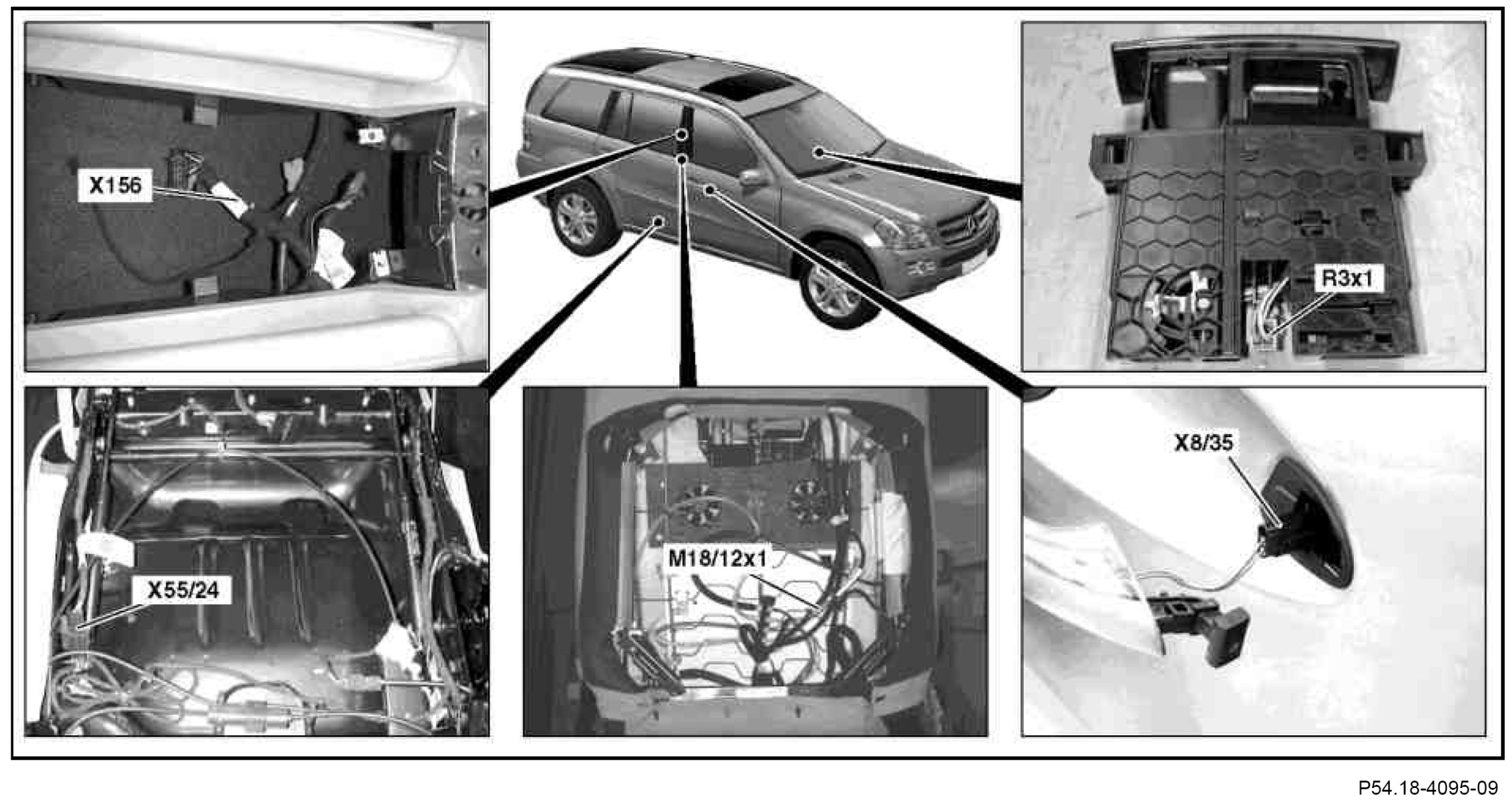 X156

R3x1

X55/24

M18/12x1

X8/35

P54.18-4095-09