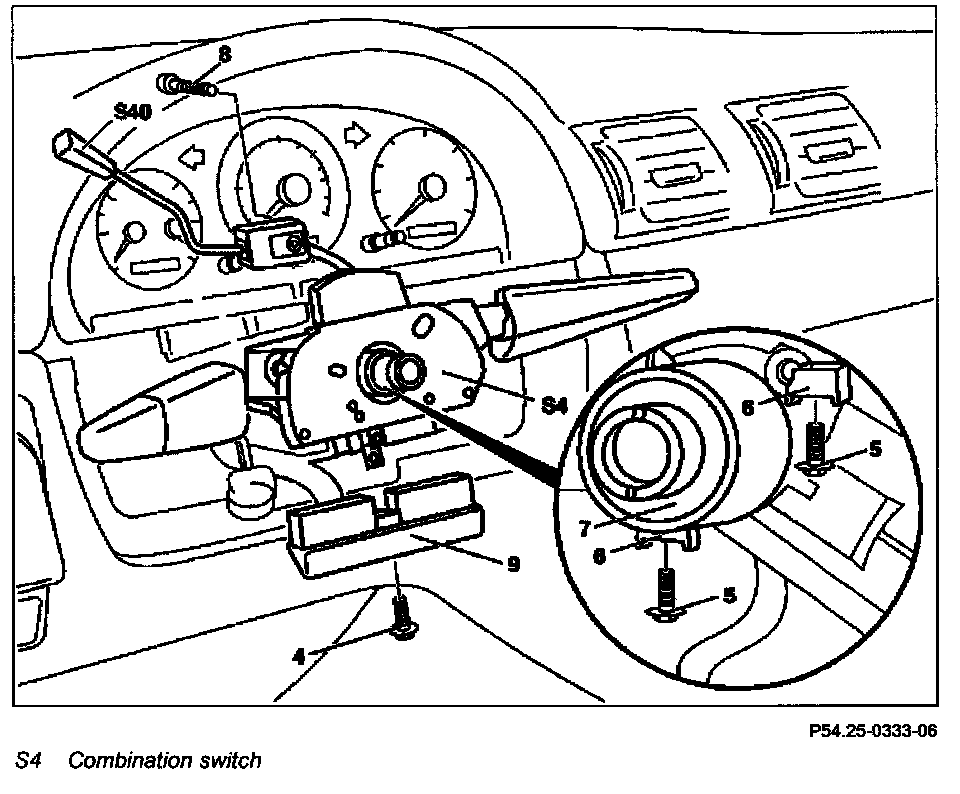 8
S40
S4
6
5
7
6
5
9
4
P54.25-0333-06
S4 Combination switch