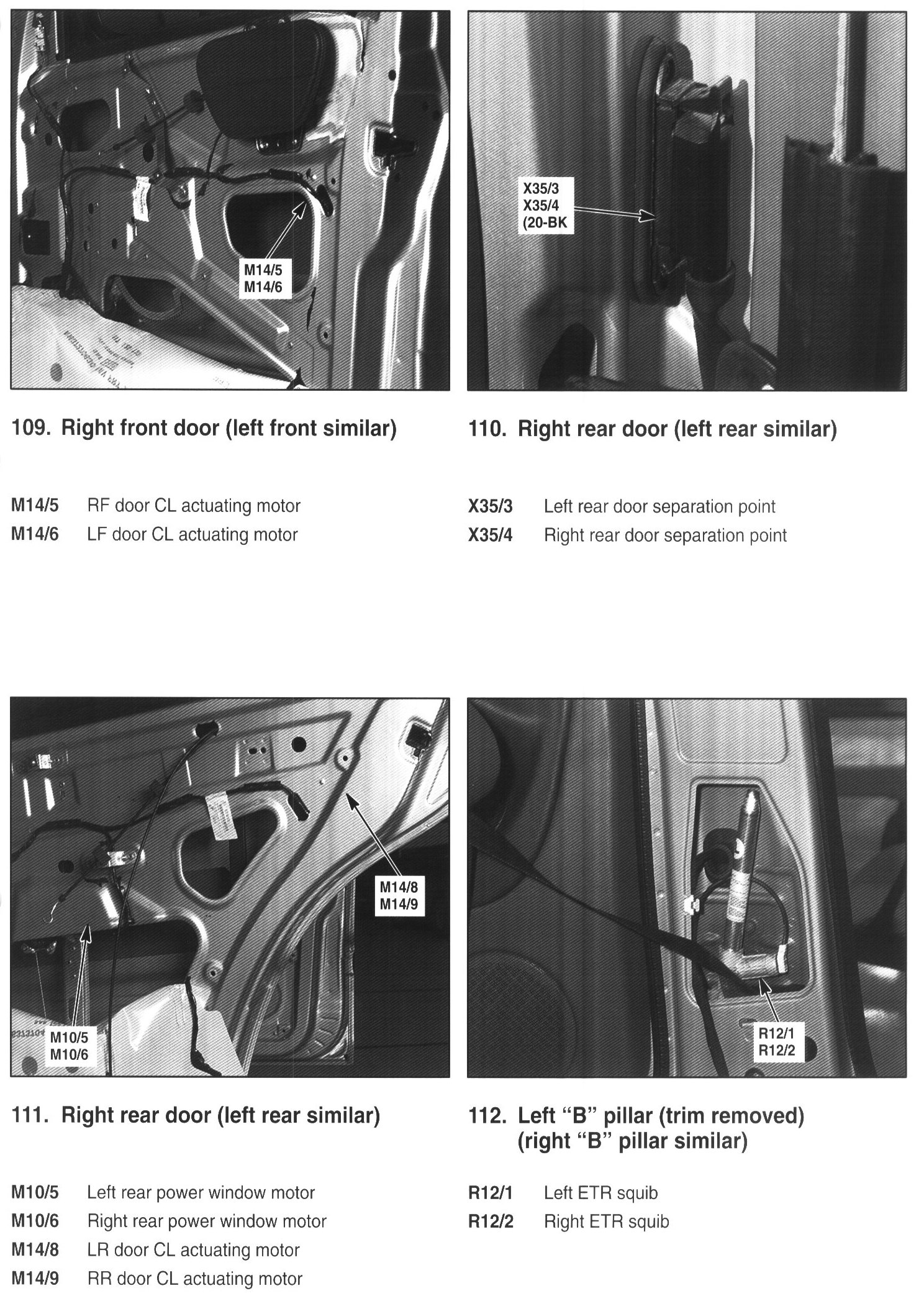 M14/5
M14/6

109. Right front door (left front similar)

M14/5 RF door CL actuating motor
M14/6 LF door CL actuating motor

X35/3
X35/4
(20-BK

110. Right rear door (left rear similar)

X35/3 Left rear door separation point
X35/4 Right rear door separation point

M14/8
M14/9

M10/5
M10/6

111. Right rear door (left rear similar)

M10/5 Left rear power window motor
M10/6 Right rear power window motor
M14/8 LR door CL actuating motor
M14/9 RR door CL actuating motor

R12/1
R12/2

112. Left "B" pillar (trim removed) (right "B" pillar similar)

R12/1 Left ETR squib
R12/2 Right ETR squib