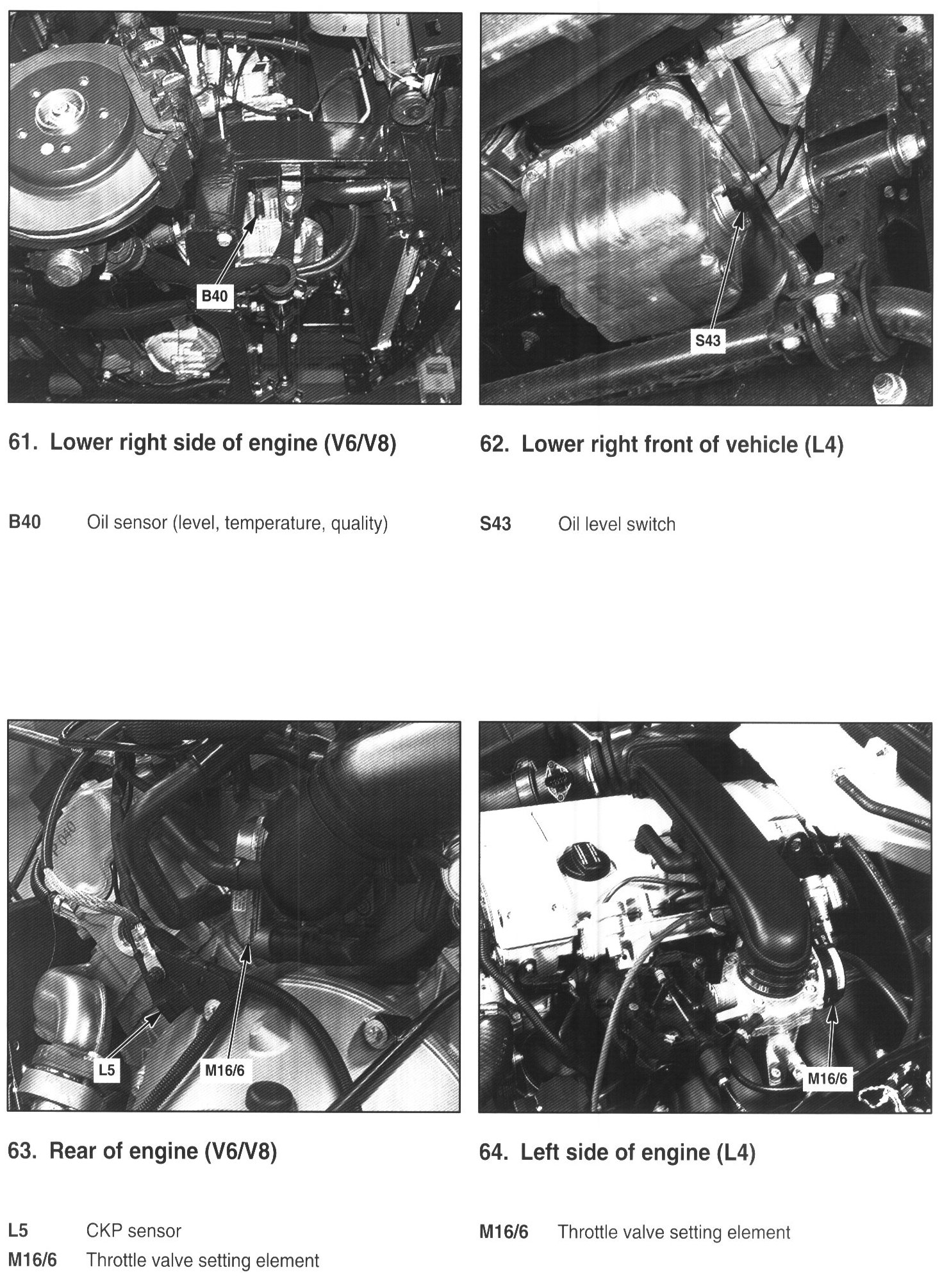 B40

61. Lower right side of engine (V6/V8)

B40 Oil sensor (level, temperature, quality)

S43

62. Lower right front of vehicle (L4)

S43 Oil level switch

L5

M16/6

63. Rear of engine (V6/V8)

L5 CKP sensor
M16/6 Throttle valve setting element

M16/6

64. Left side of engine (L4)

M16/6 Throttle valve setting element