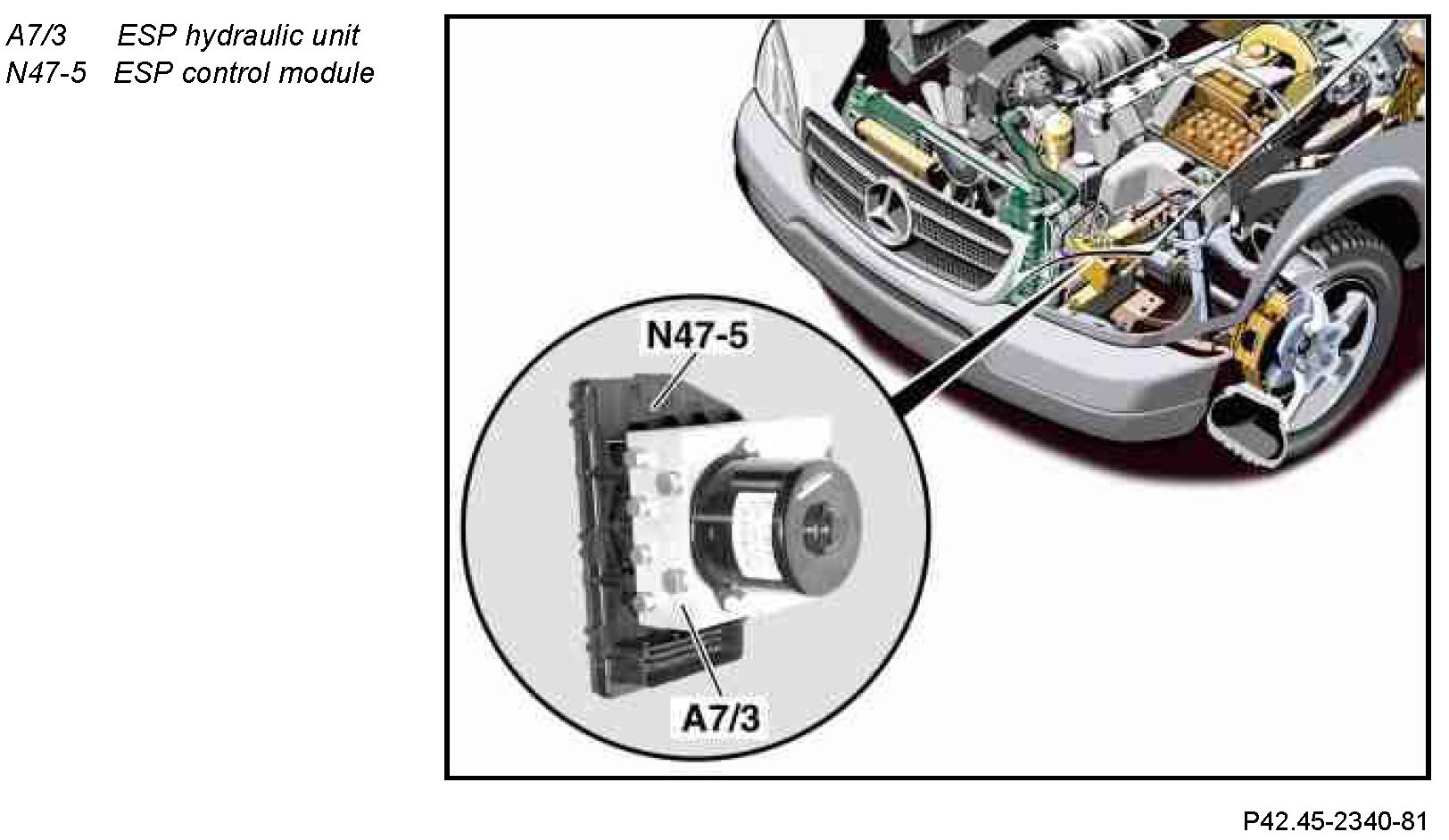 A7/3 ESP hydraulic unit
N47-5 ESP control module

N47-5

A7/3

P42.45-2340-81