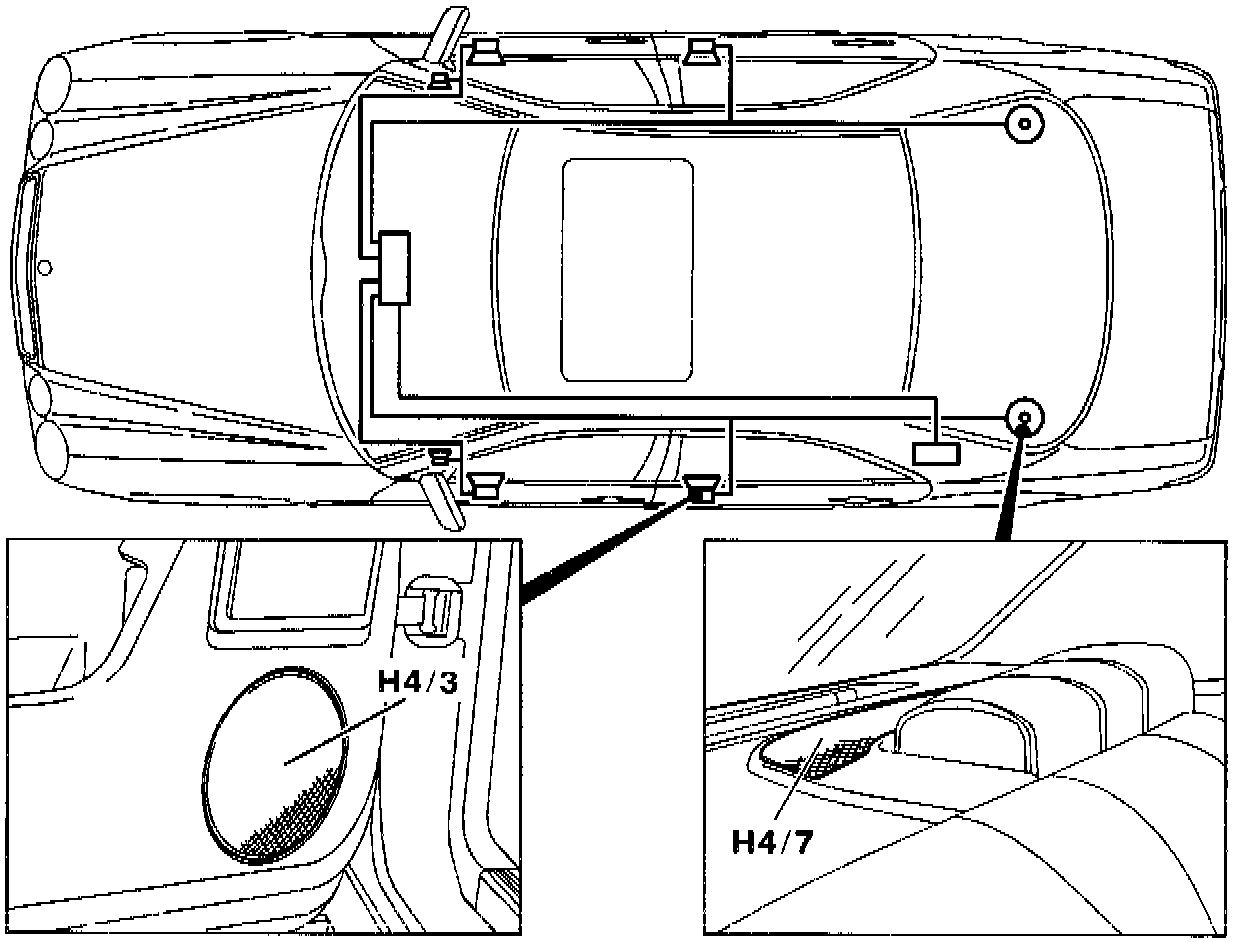 H4/3

H4/7