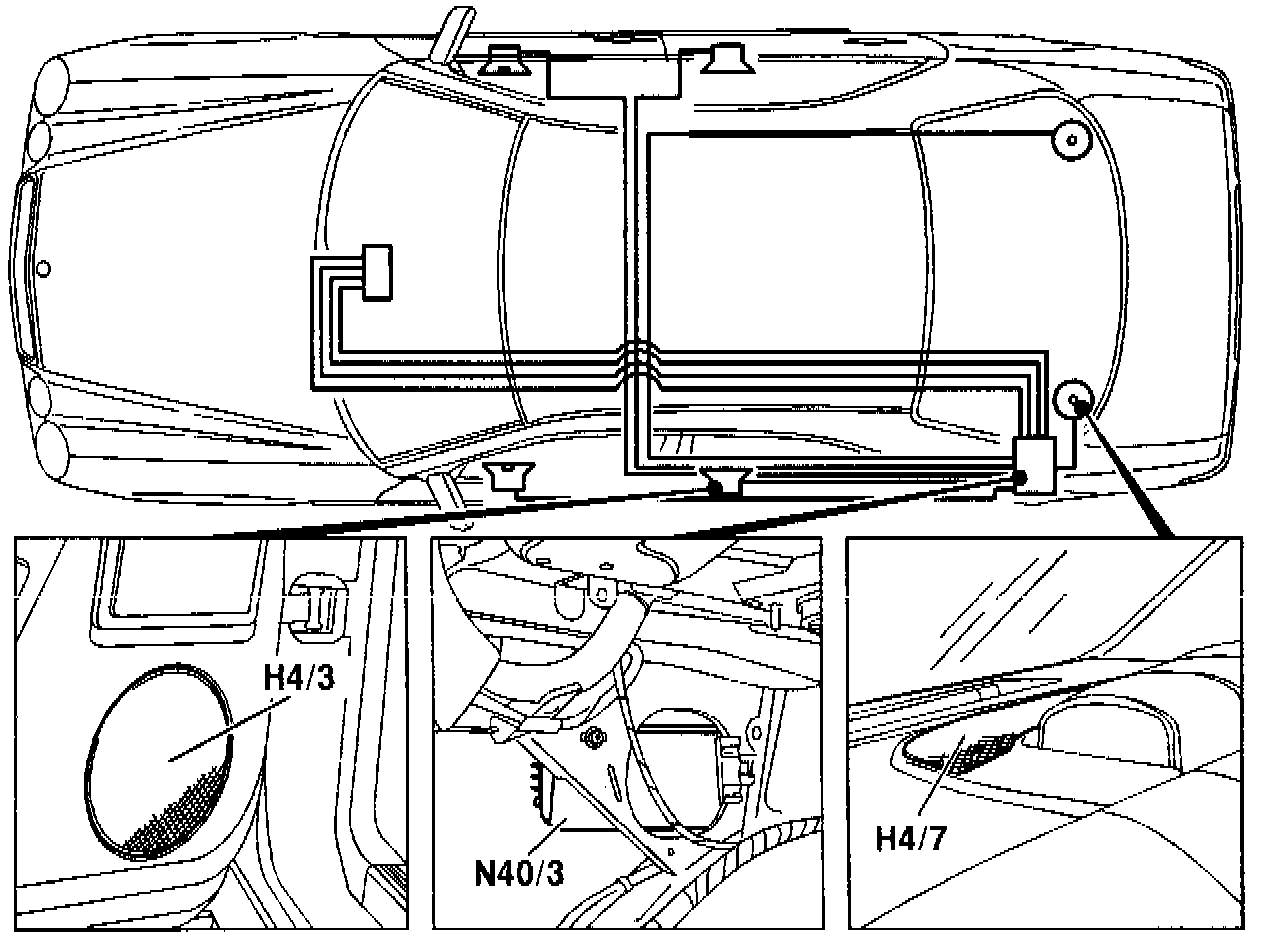 H4/3

N40/3

H4/7