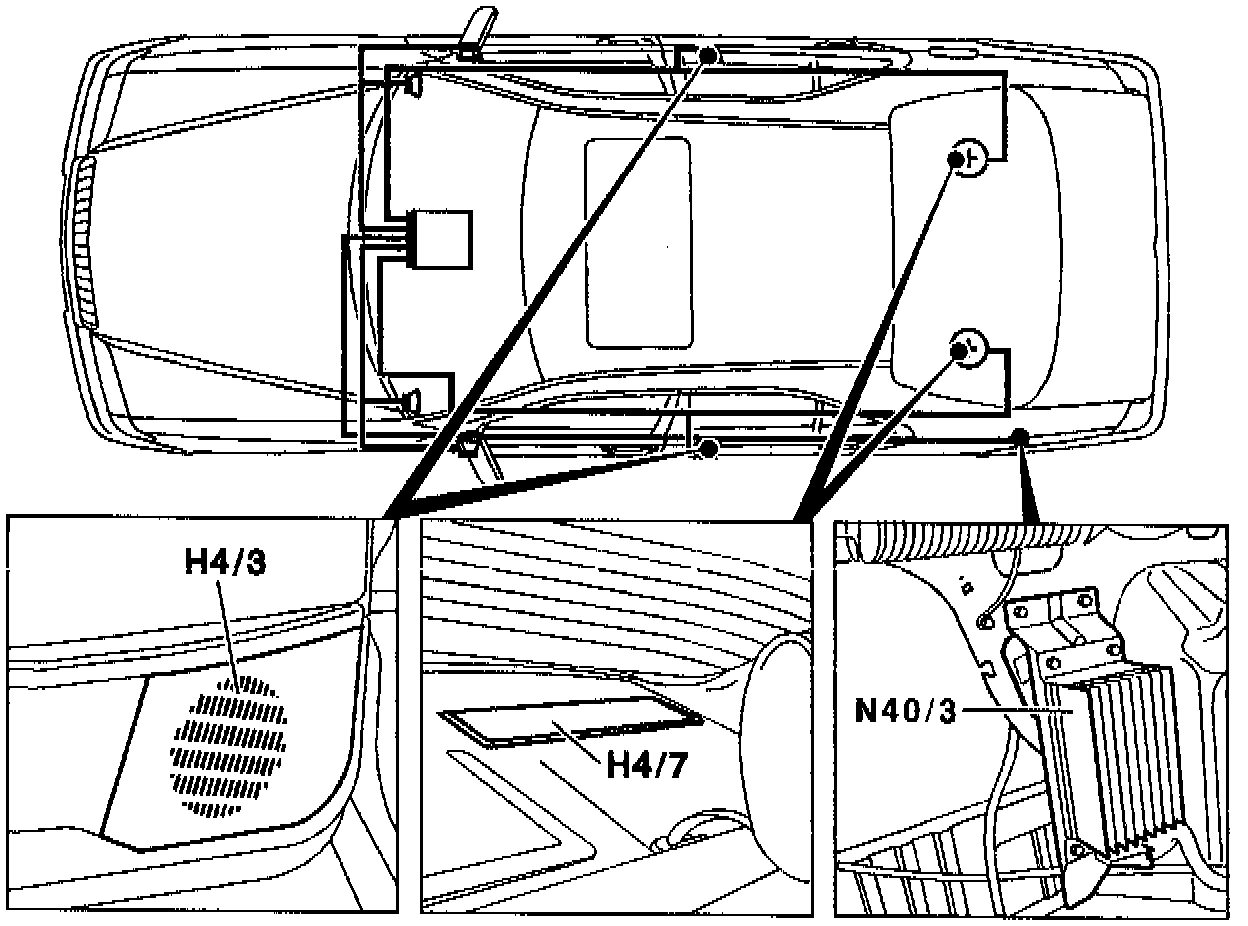 H4/3

H4/7

N40/3