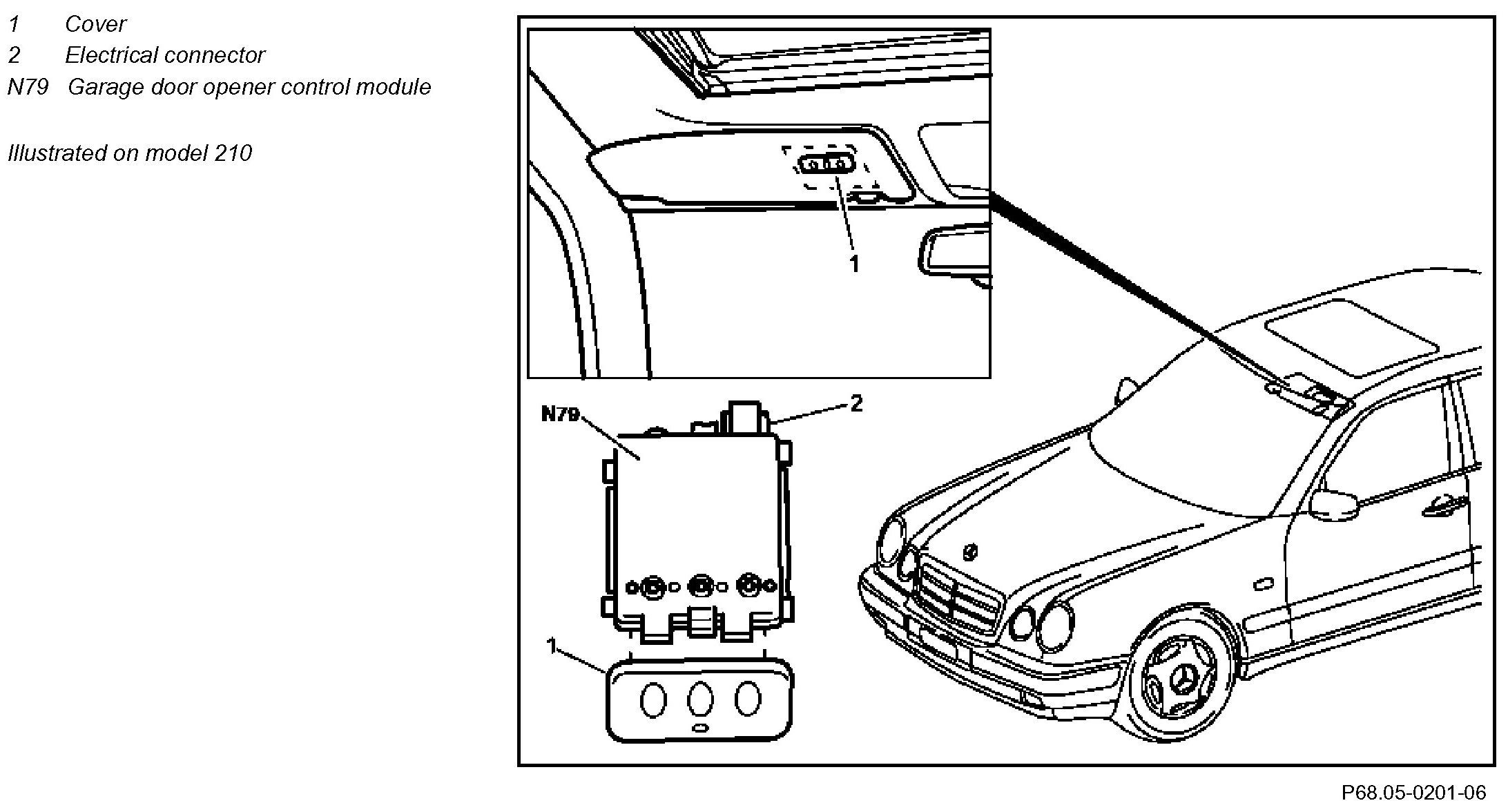 1 Cover
2 Electrical connector
N79 Garage door opener control module

Illustrated on model 210

1

N79

2

1

P68.05-0201-06