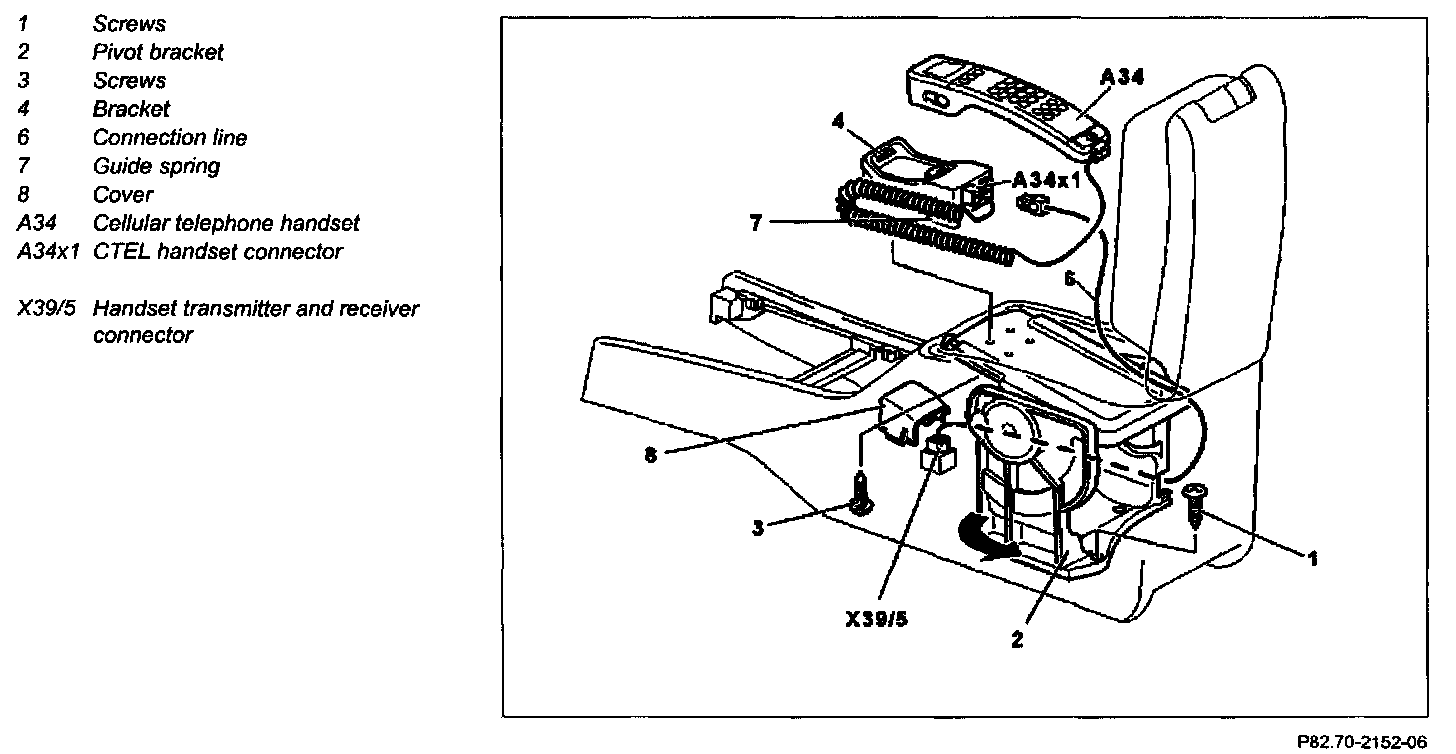 1 Screws
2 Pivot bracket
3 Screws
4 Bracket
6 Connection line
7 Guide spring
8 Cover
A34 Cellular telephone handset
A34x1 CTEL handset connector

X39/5 Handset transmitter and receiver connector

A34
4
A34x1
7
6
8
3
X39/5
2
1

P82.70-2152-06