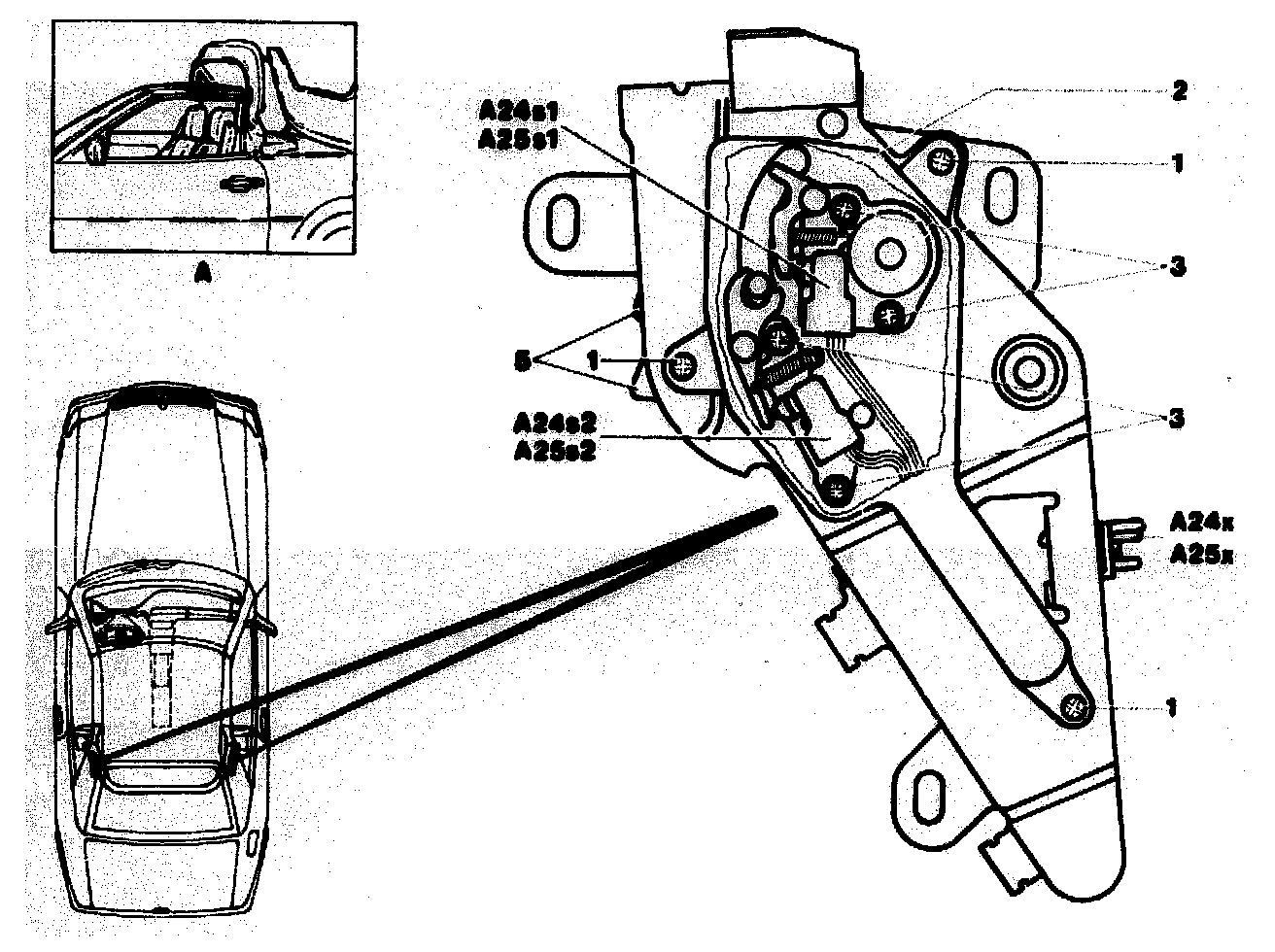 A

A24s1
A25s1

2

1

3

5

1

3

A24s2
A25s2

A24x
A25x

1